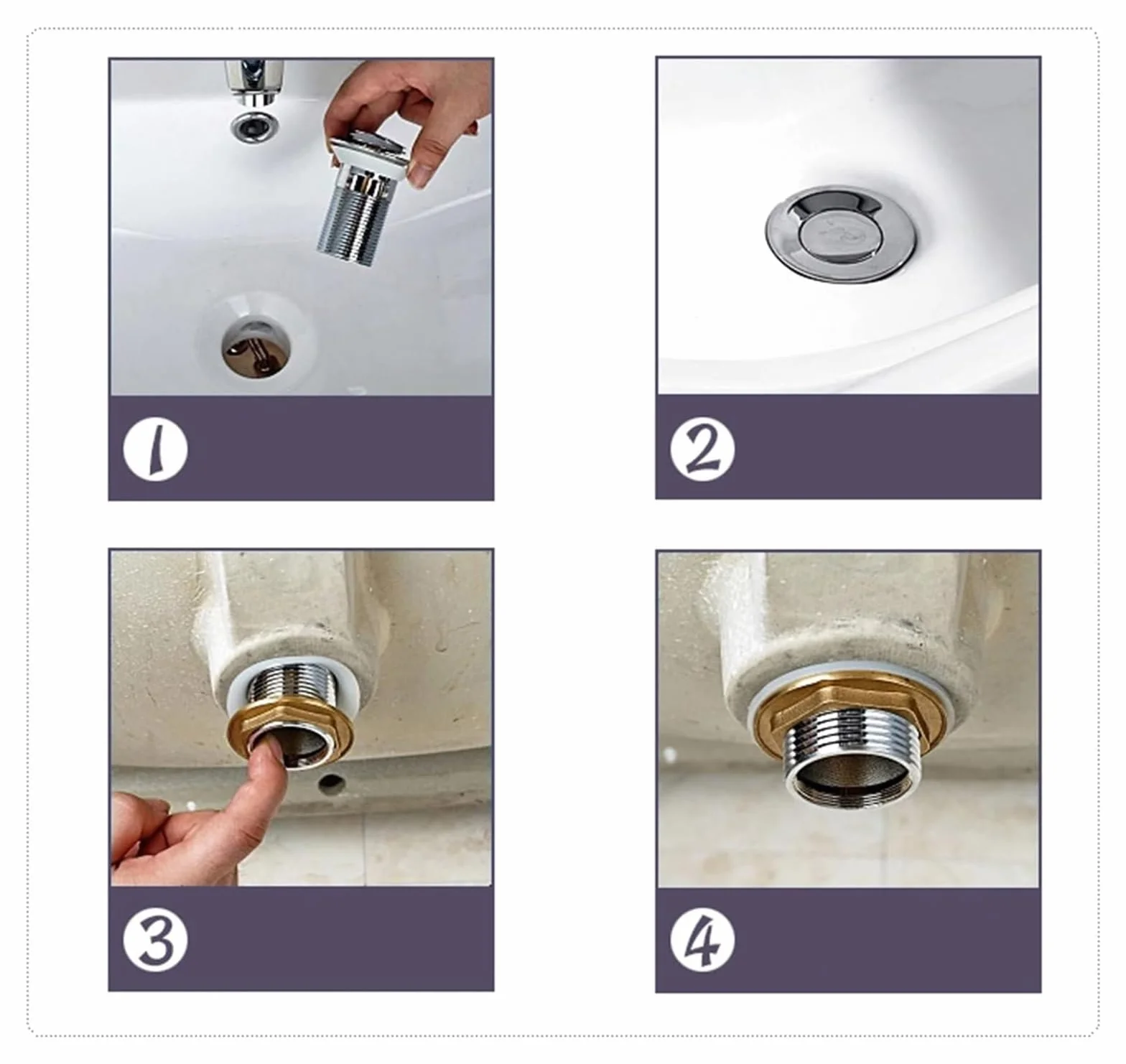 1

2

3

4