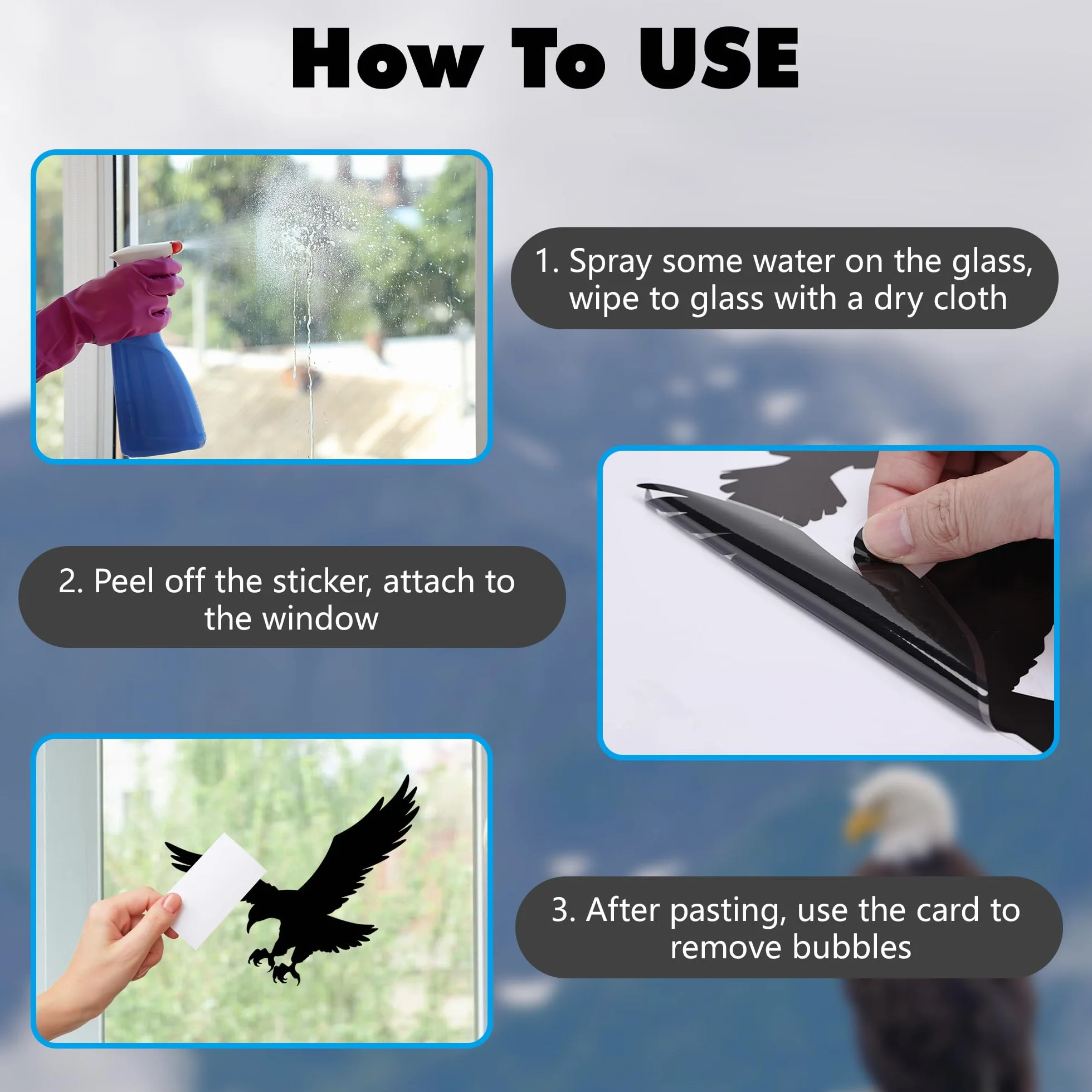 How To USE

1. Spray some water on the glass, wipe to glass with a dry cloth

2. Peel off the sticker, attach to the window

3. After pasting, use the card to remove bubbles