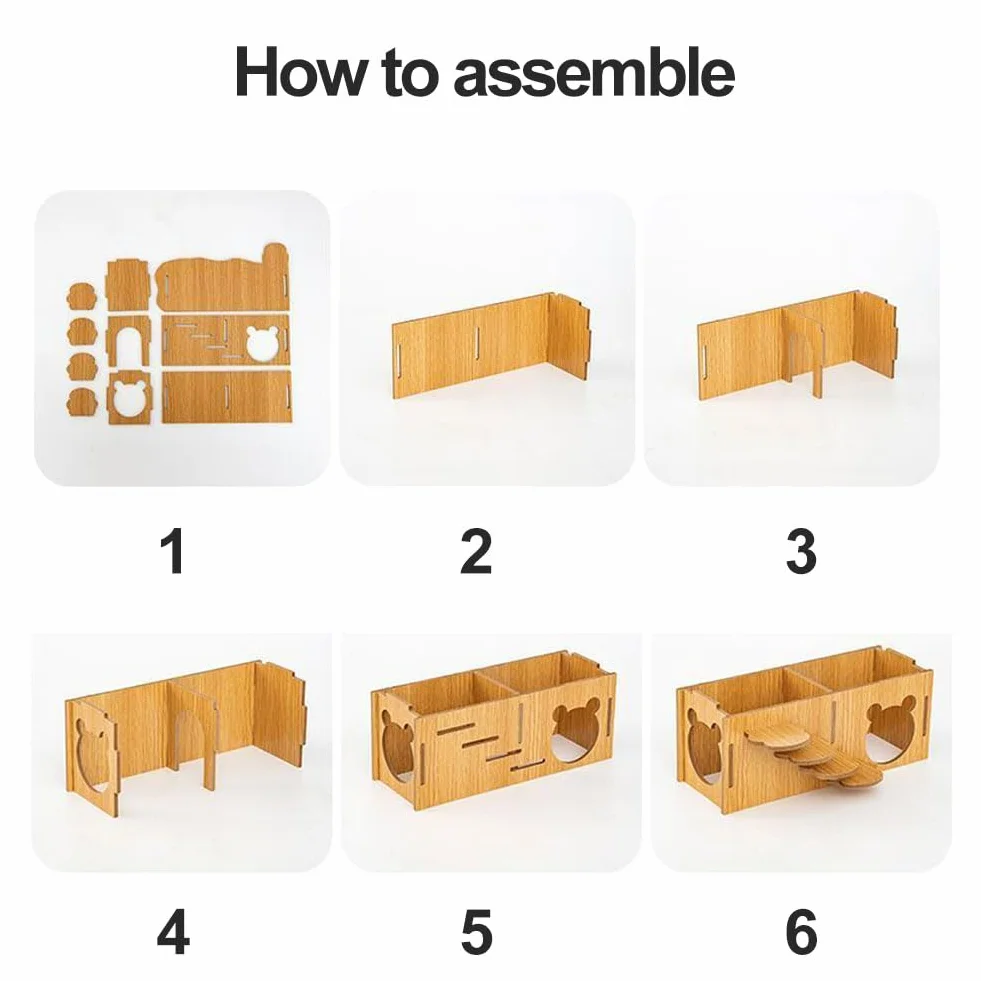 How to assemble

1

2

3

4

5

6