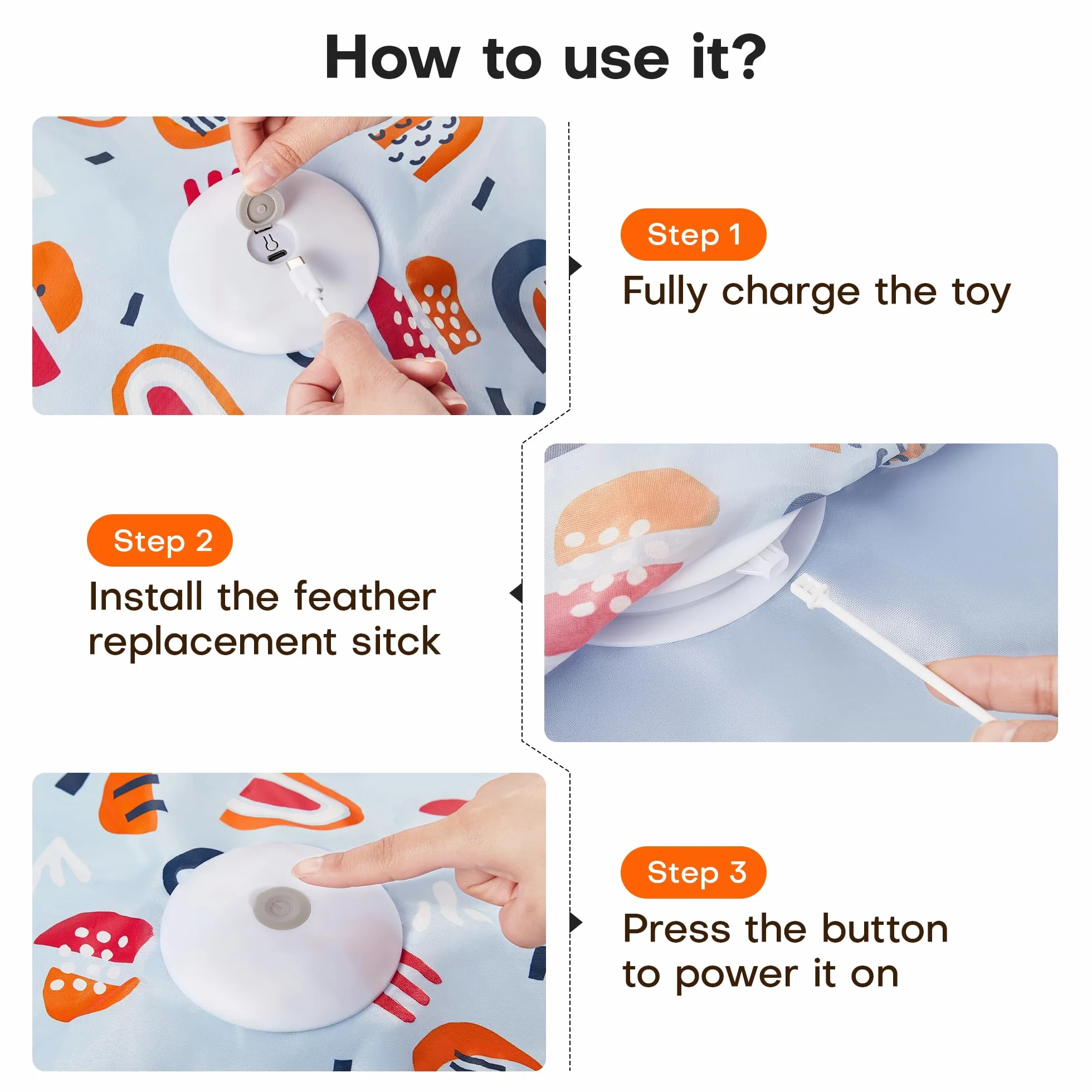 How to use it?

Step 1
Fully charge the toy

Step 2
Install the feather replacement sitck

Step 3
Press the button to power it on