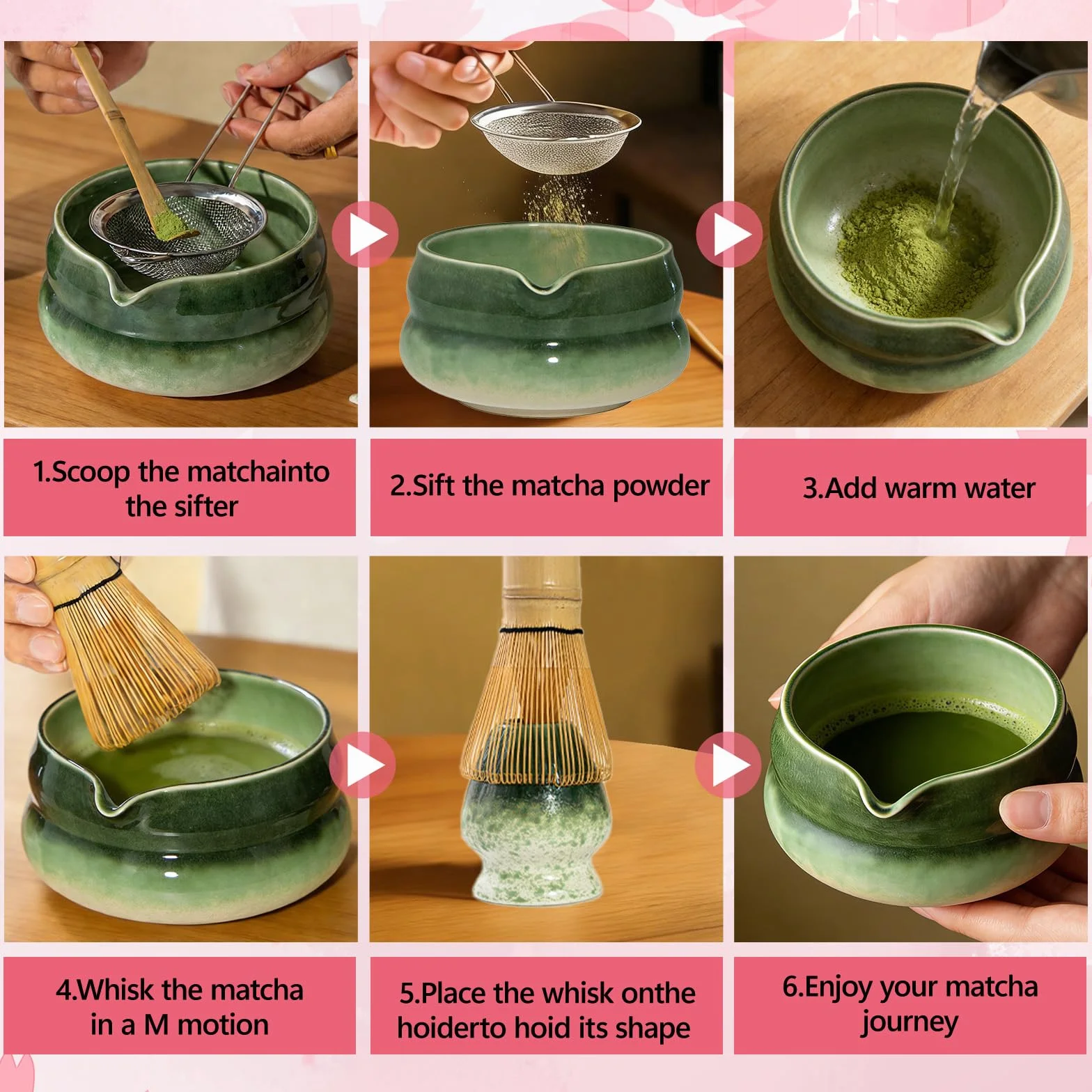 1.Scoop the matchainto the sifter

2.Sift the matcha powder

3.Add warm water

4.Whisk the matcha in a M motion

5.Place the whisk onthe hoiderto hoid its shape

6.Enjoy your matcha journey