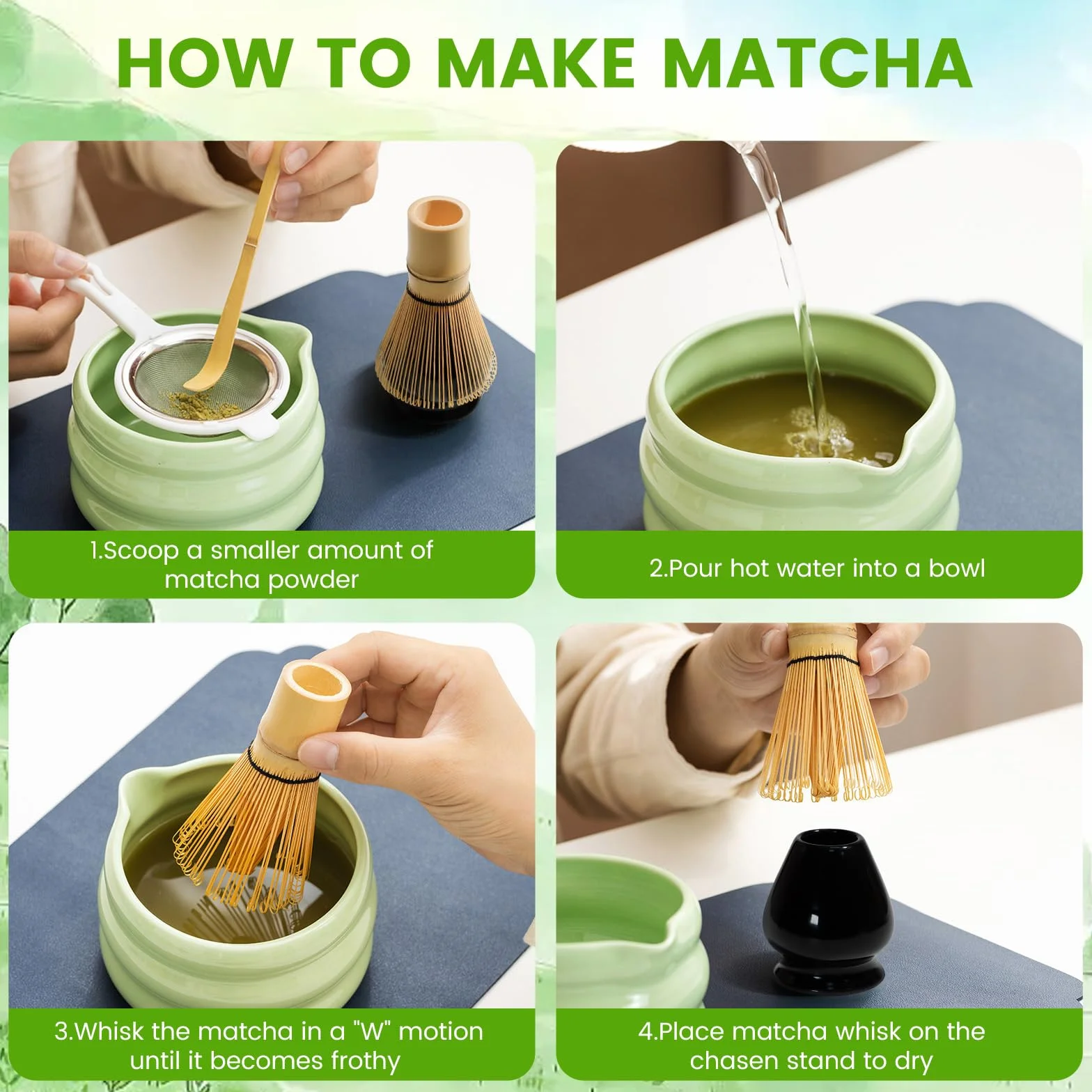 HOW TO MAKE MATCHA

1.Scoop a smaller amount of matcha powder

2.Pour hot water into a bowl

3.Whisk the matcha in a "W" motion until it becomes frothy

4.Place matcha whisk on the chasen stand to dry