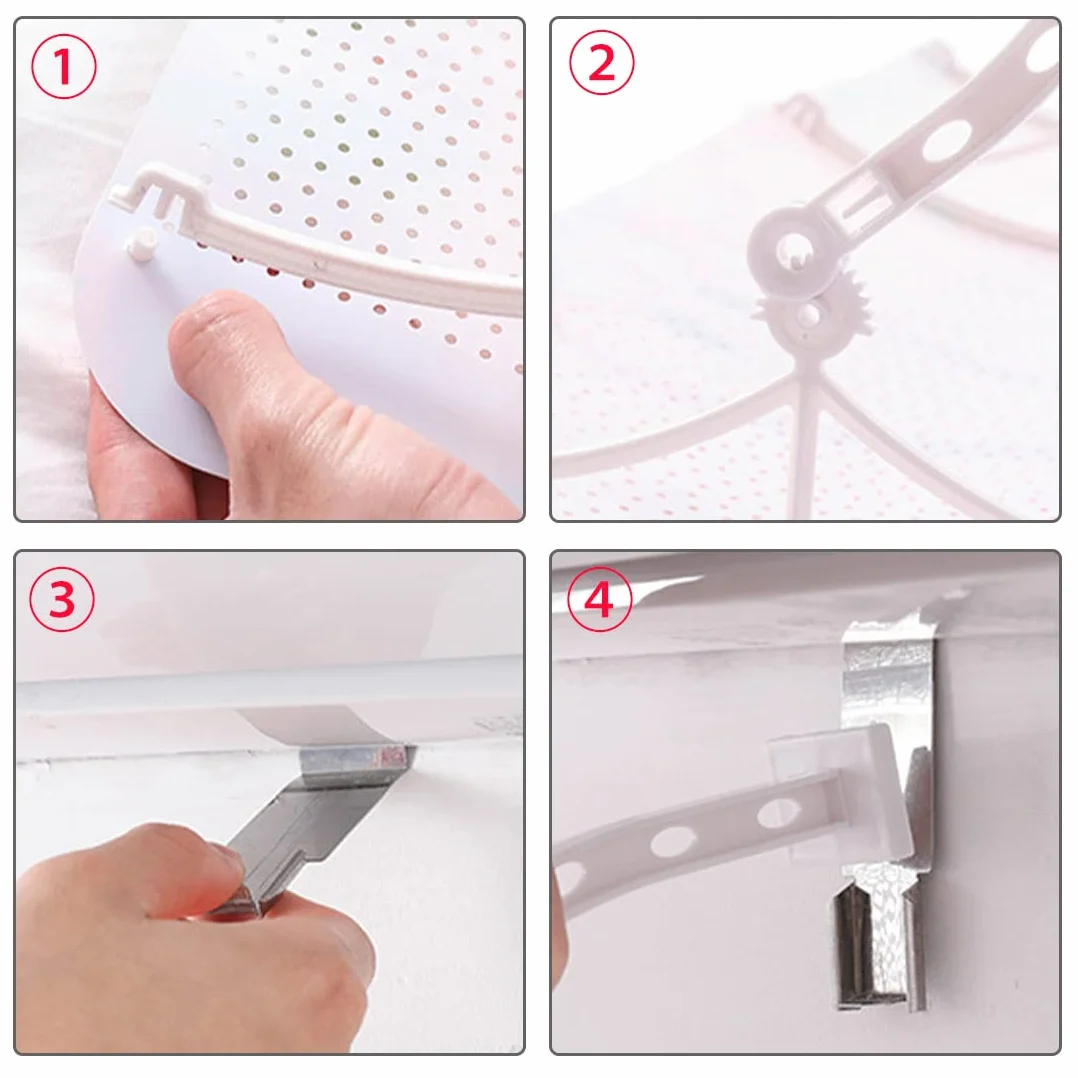 ①
②
③
④