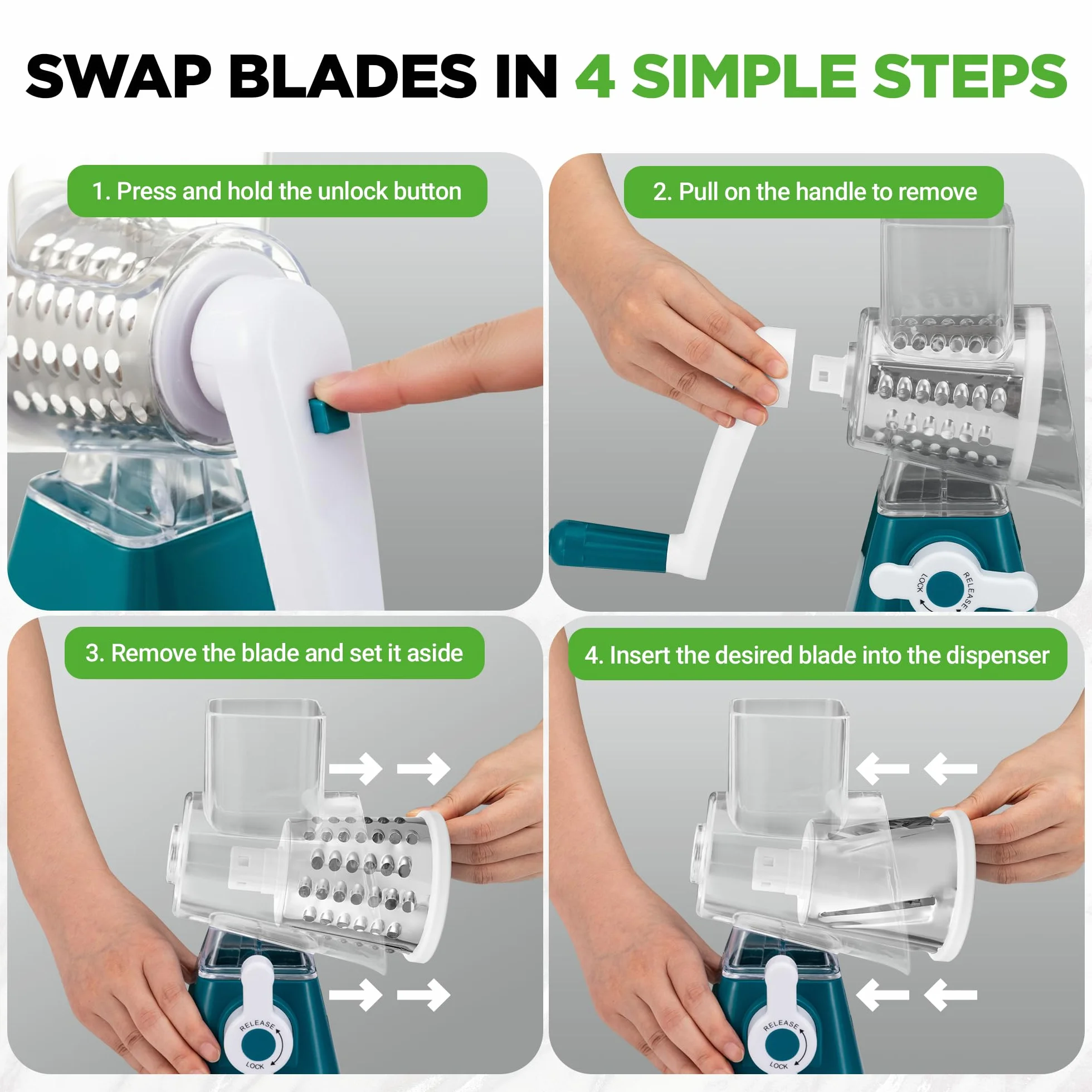 SWAP BLADES IN 4 SIMPLE STEPS

1. Press and hold the unlock button

2. Pull on the handle to remove

LOCK RELEASE

3. Remove the blade and set it aside

RELEASE LOCK

4. Insert the desired blade into the dispenser

RELEASE LOCK