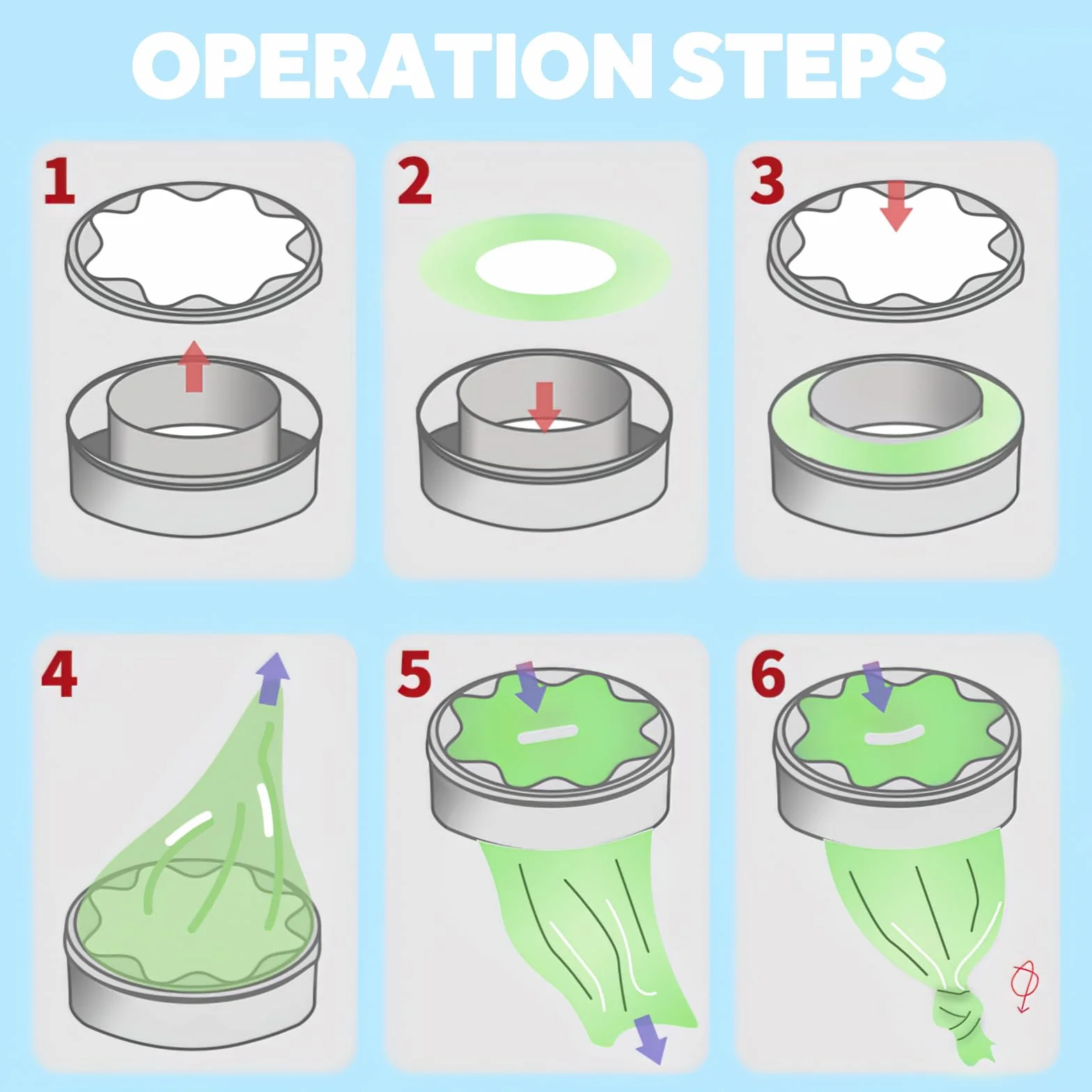 OPERATION STEPS

1

2

3

4

5

6