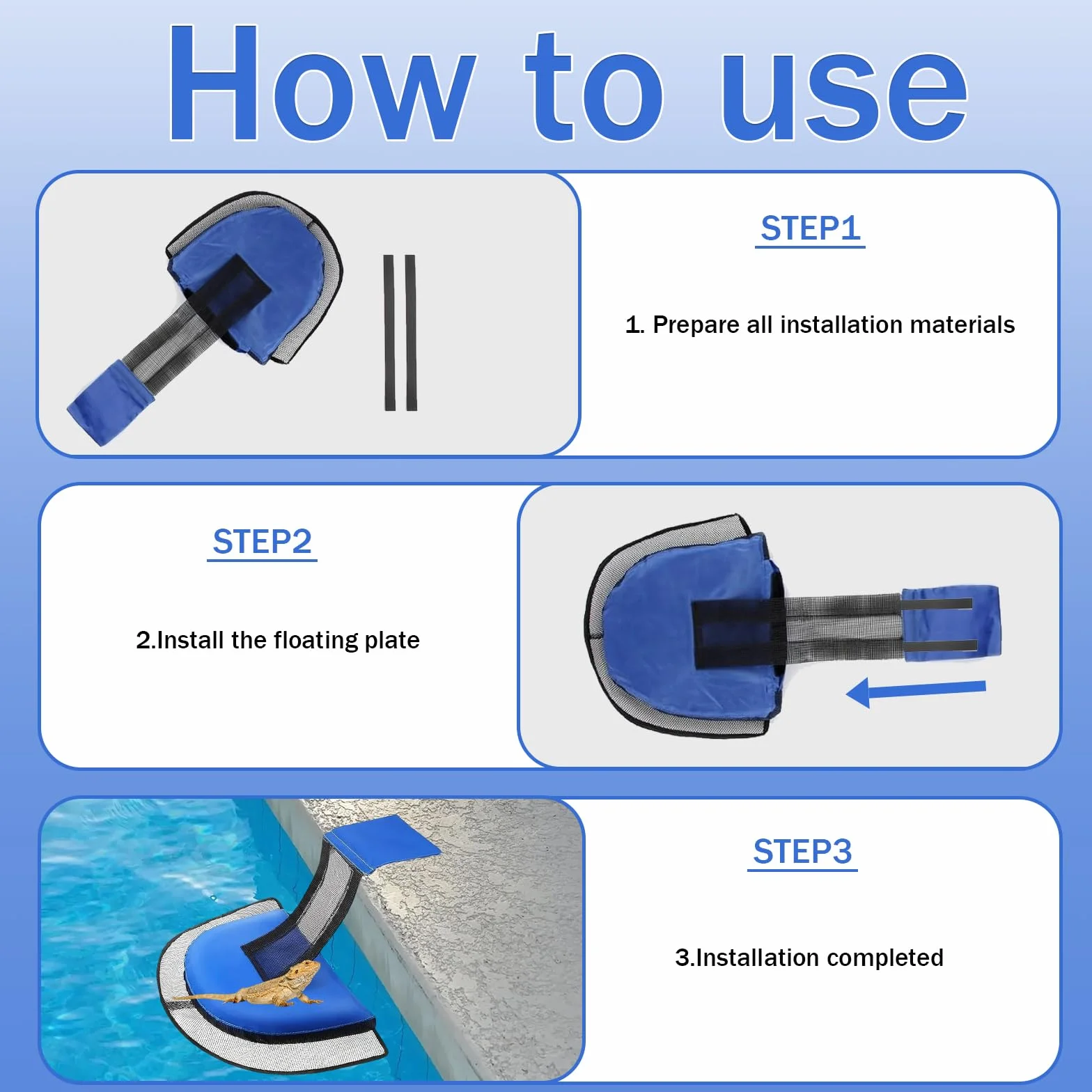 How to use

STEP1

1. Prepare all installation materials

STEP2

2.Install the floating plate

STEP3

3.Installation completed