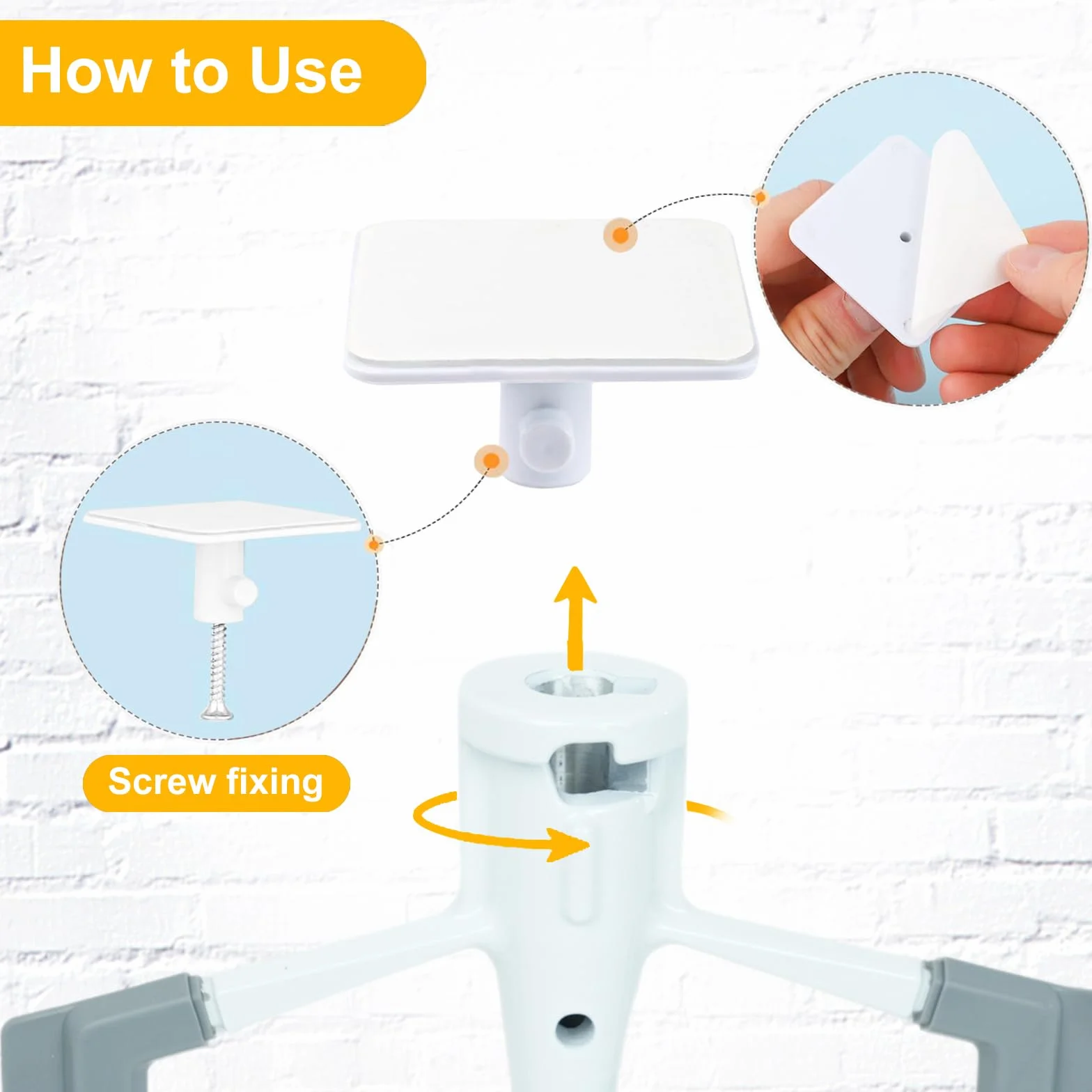 How to Use

Screw fixing