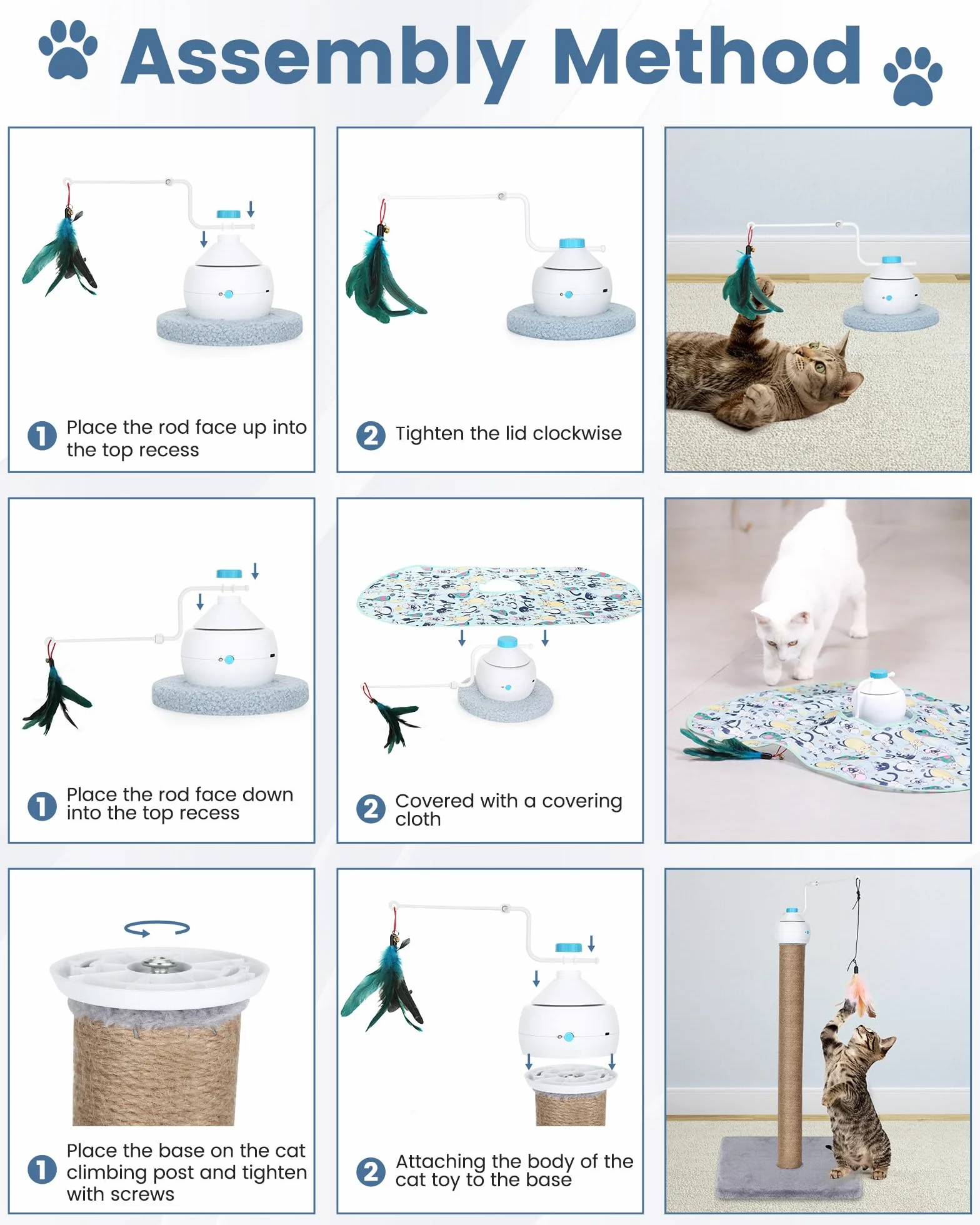 Assembly Method

1 Place the rod face up into the top recess

2 Tighten the lid clockwise

1 Place the rod face down into the top recess

2 Covered with a covering cloth

1 Place the base on the cat climbing post and tighten with screws

2 Attaching the body of the cat toy to the base