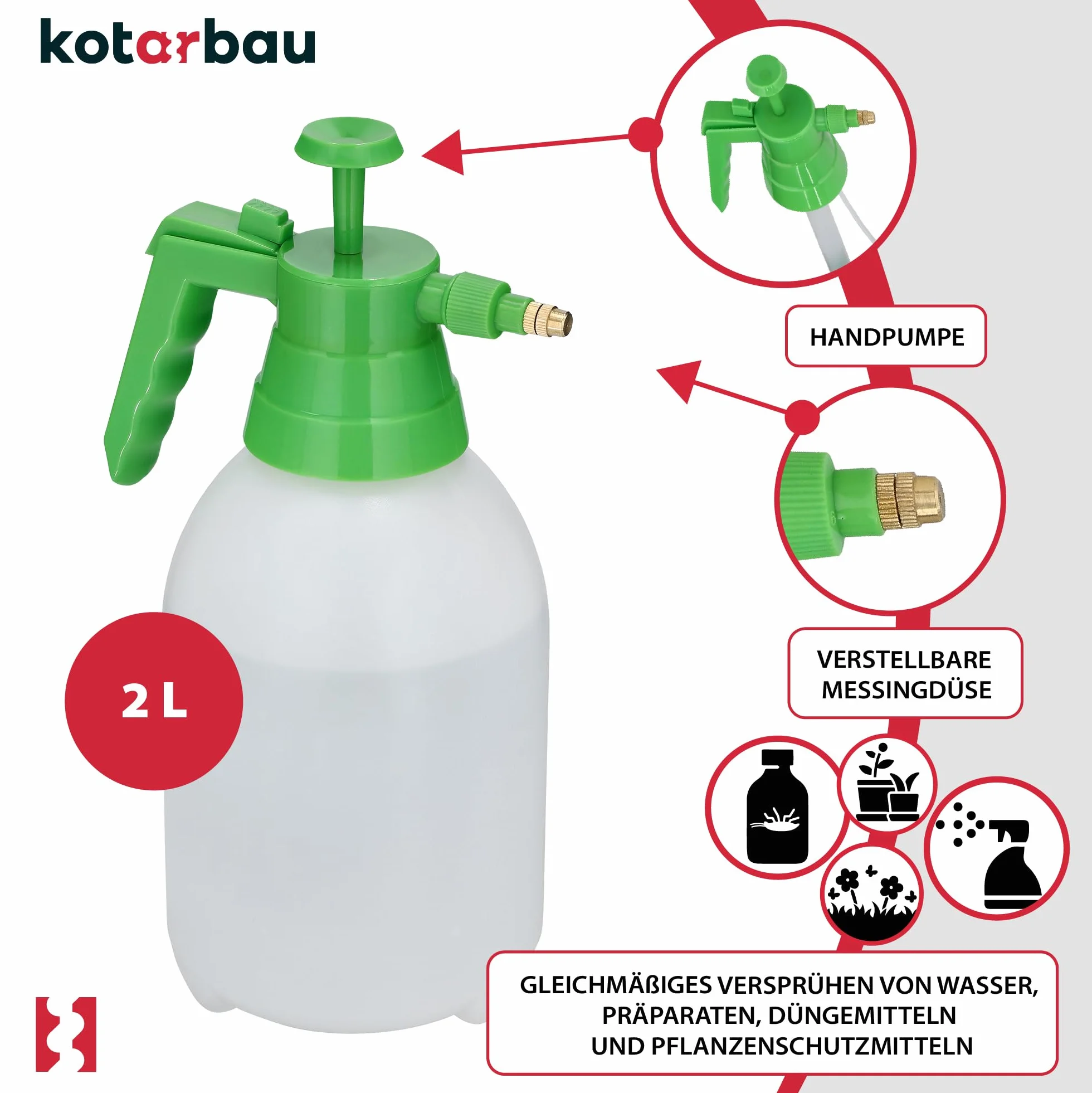 kotarbau

HANDPUMPE

VERSTELLBARE MESSINGDÜSE

2 L

GLEICHMÄßIGES VERSPRÜHEN VON WASSER, PRÄPARATEN, DÜNGEMITTELN UND PFLANZENSCHUTZMITTELN