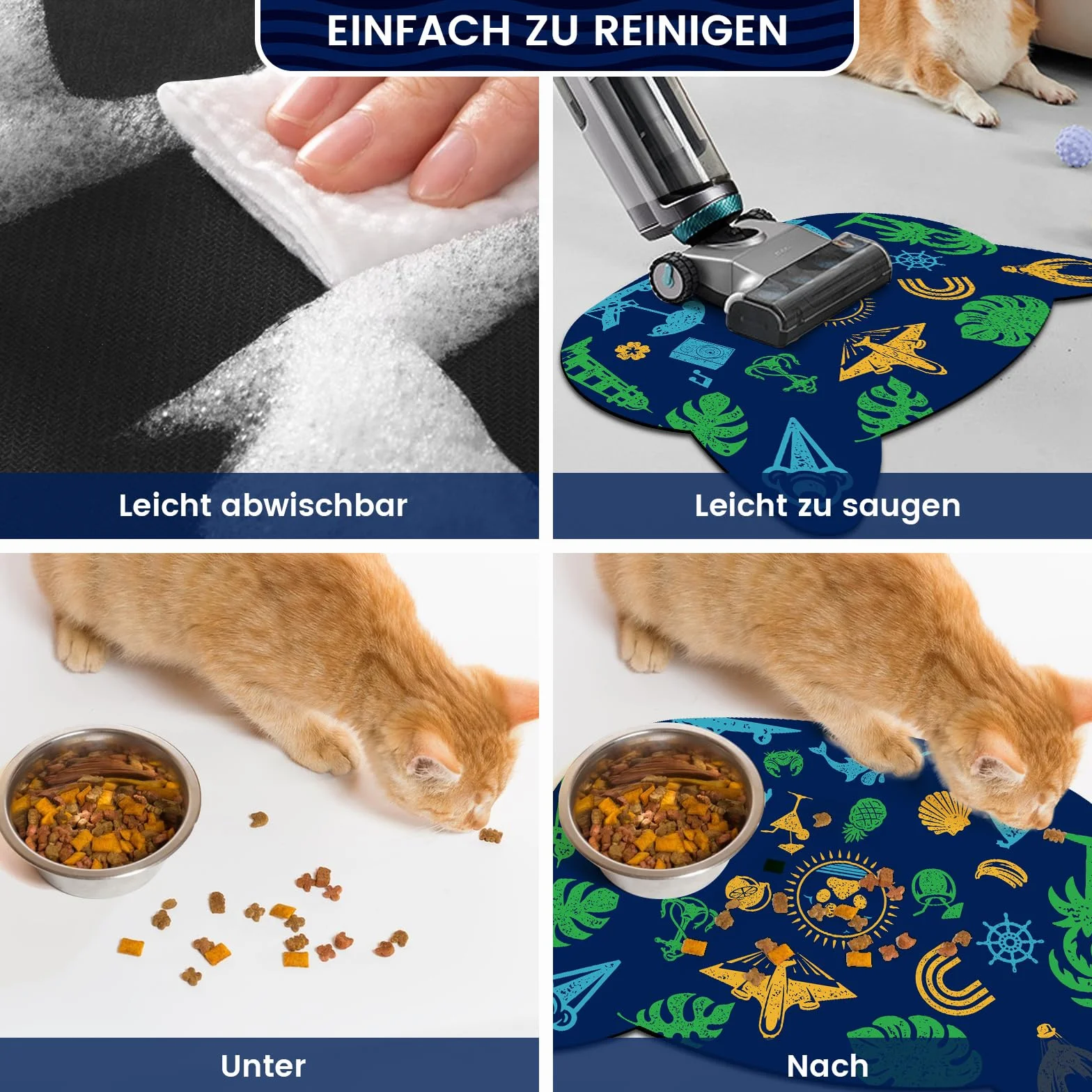 EINFACH ZU REINIGEN

Leicht abwischbar

Leicht zu saugen

Unter

Nach