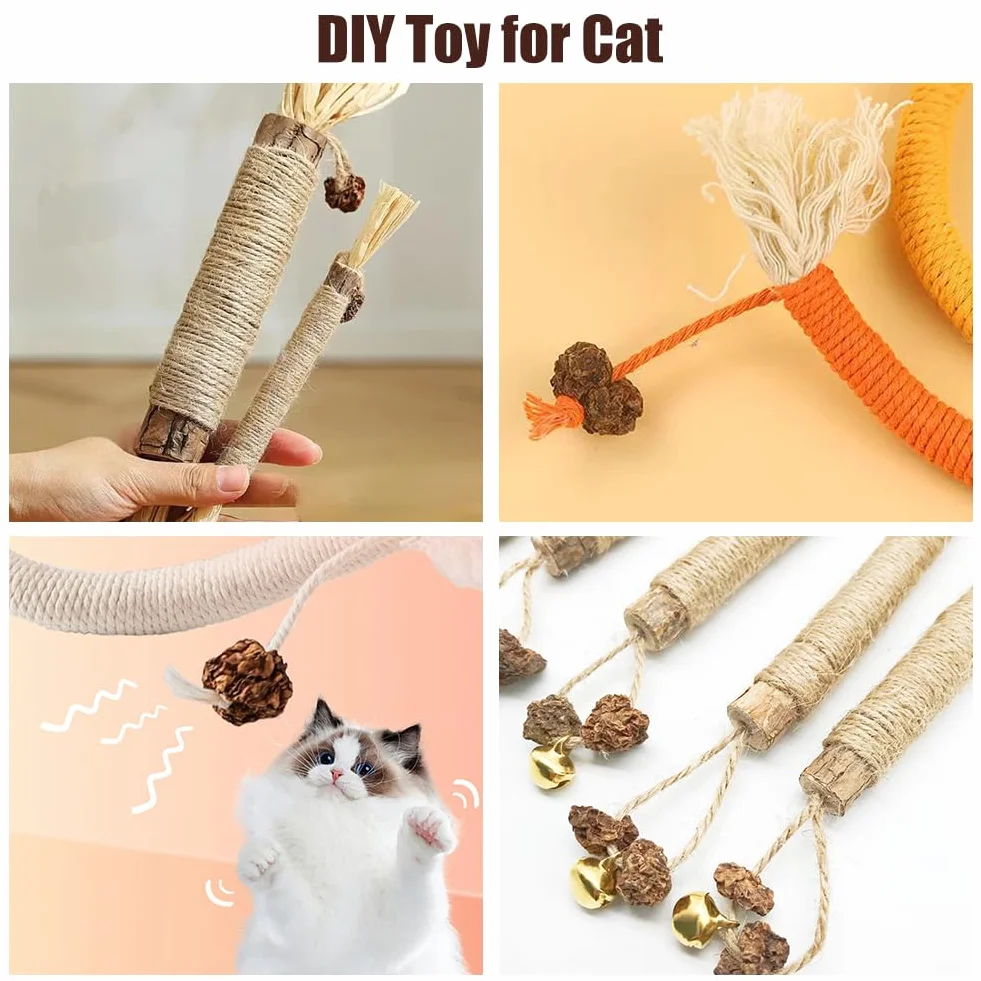 DIY Toy for Cat