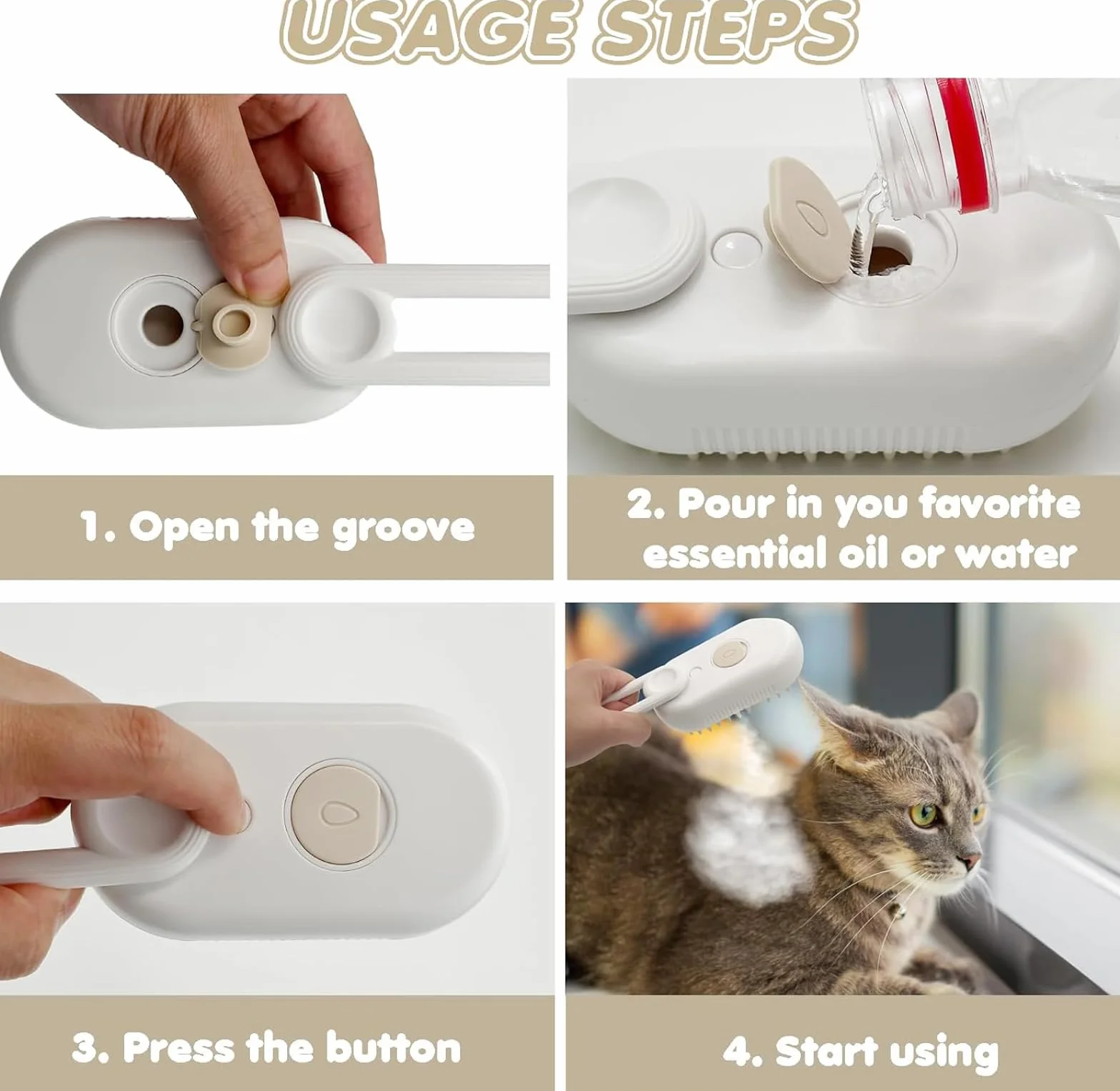 USAGE STEPS

1. Open the groove

2. Pour in you favorite essential oil or water

3. Press the button

4. Start using