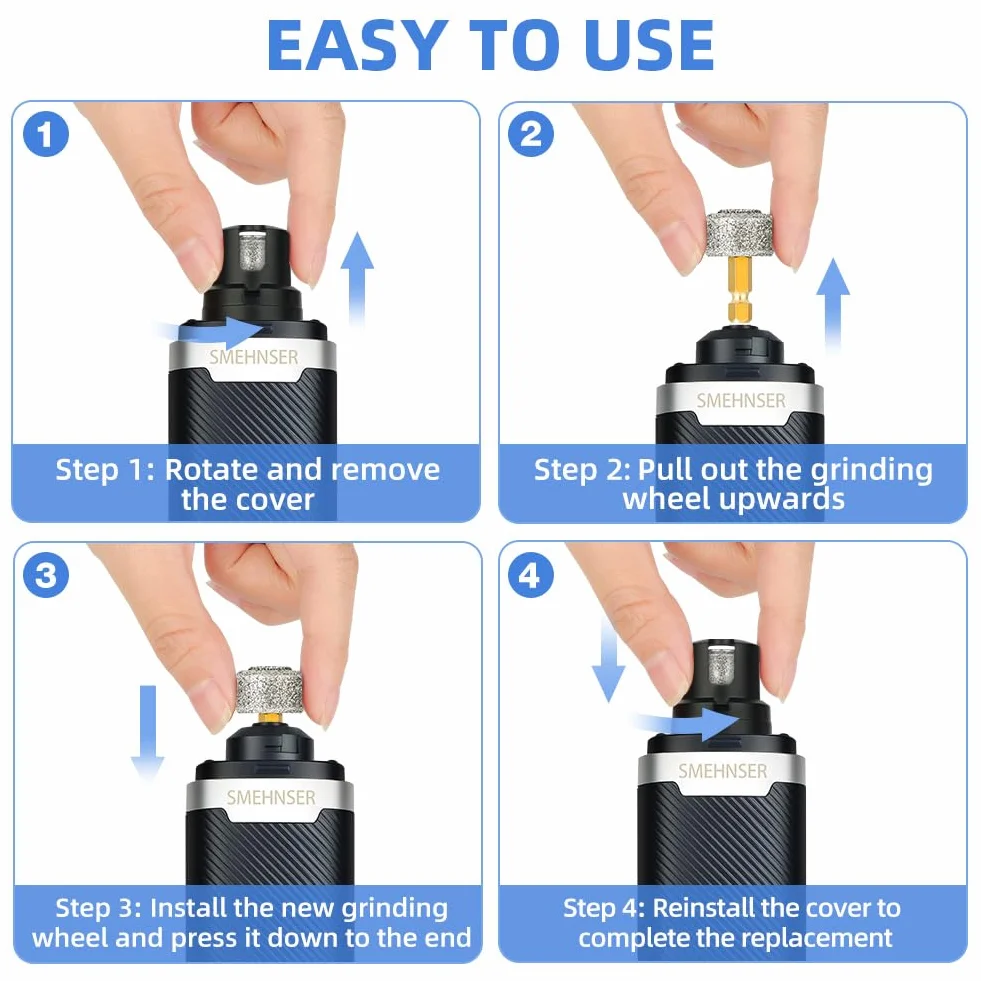 EASY TO USE

1

SMEHNSER

Step 1: Rotate and remove the cover

2

SMEHNSER

Step 2: Pull out the grinding wheel upwards

3

SMEHNSER

Step 3: Install the new grinding wheel and press it down to the end

4

SMEHNSER

Step 4: Reinstall the cover to complete the replacement