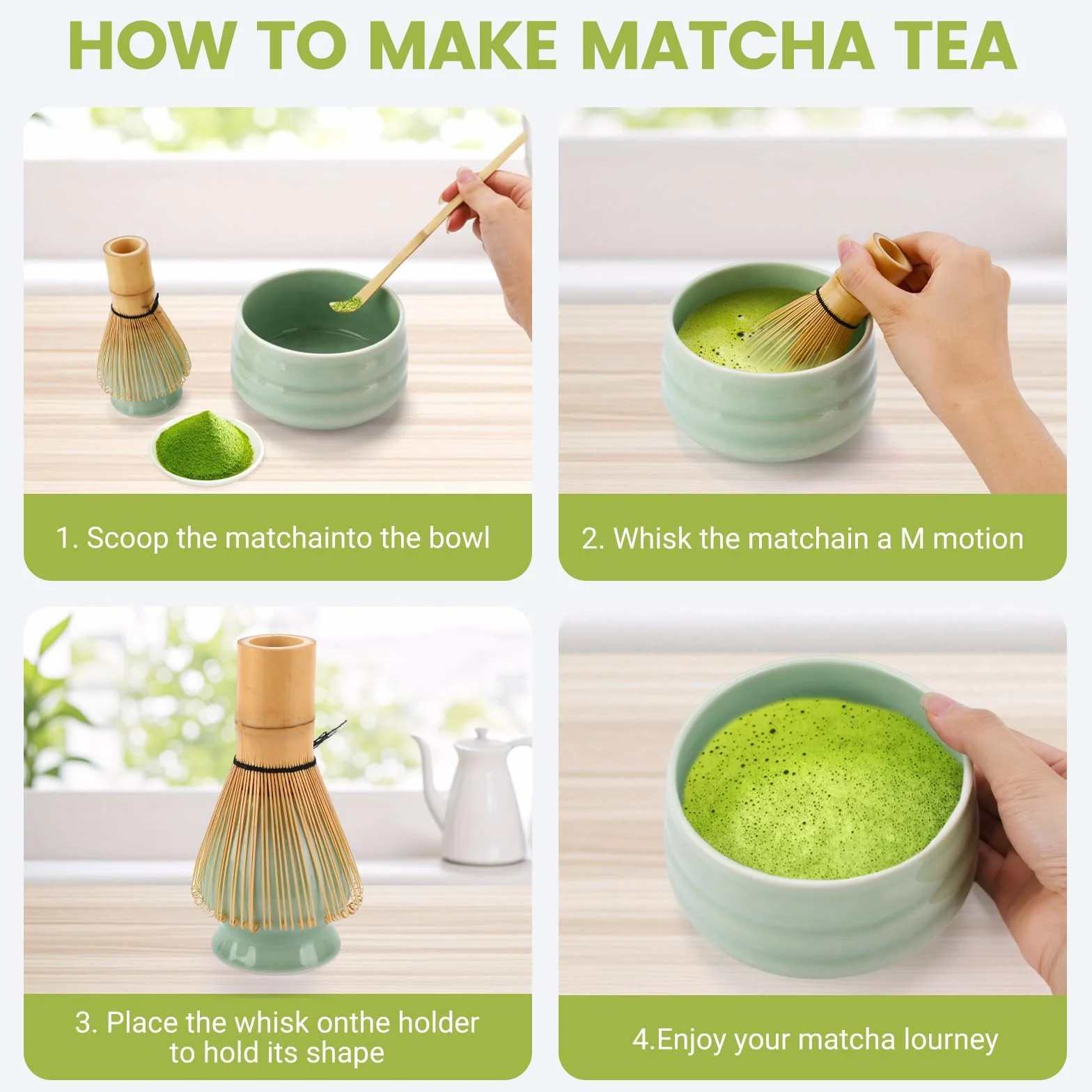 HOW TO MAKE MATCHA TEA

1. Scoop the matchainto the bowl

2. Whisk the matchain a M motion

3. Place the whisk onthe holder to hold its shape

4.Enjoy your matcha lourney