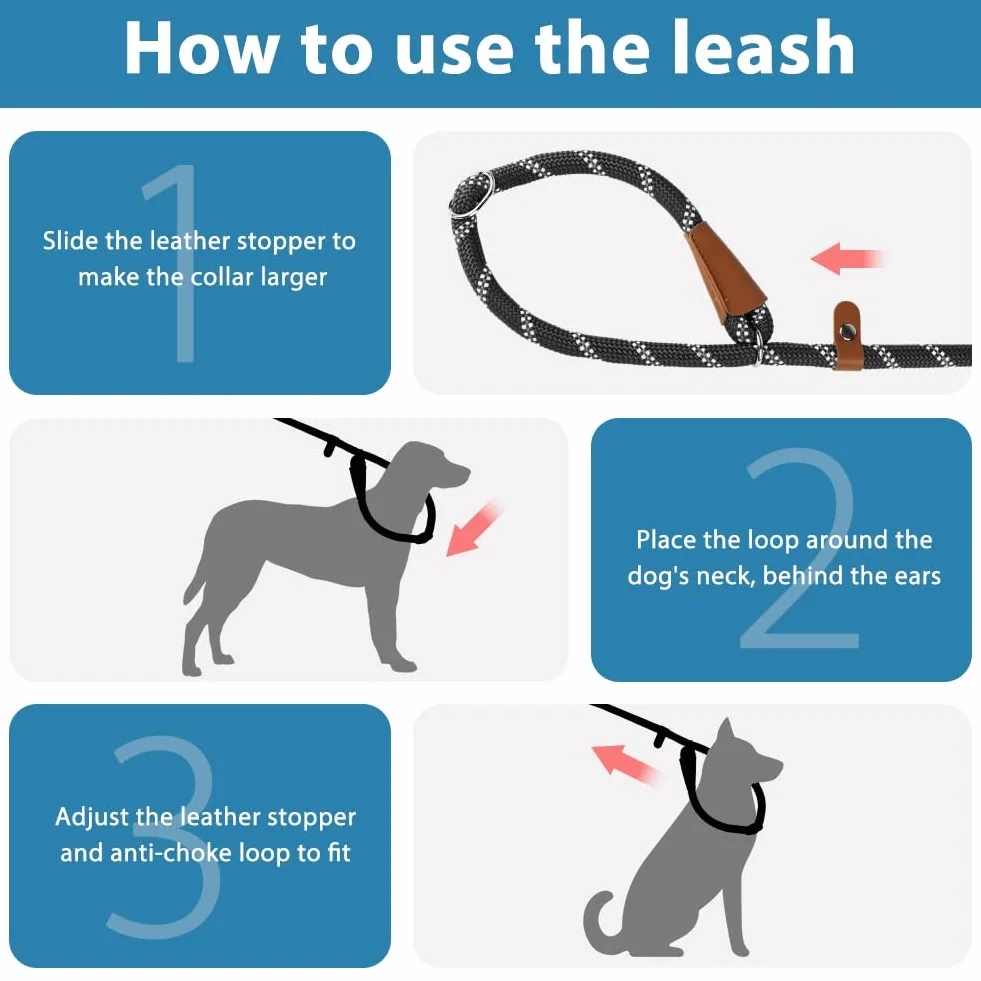 How to use the leash

1

Slide the leather stopper to make the collar larger

2

Place the loop around the dog's neck, behind the ears

3

Adjust the leather stopper and anti-choke loop to fit