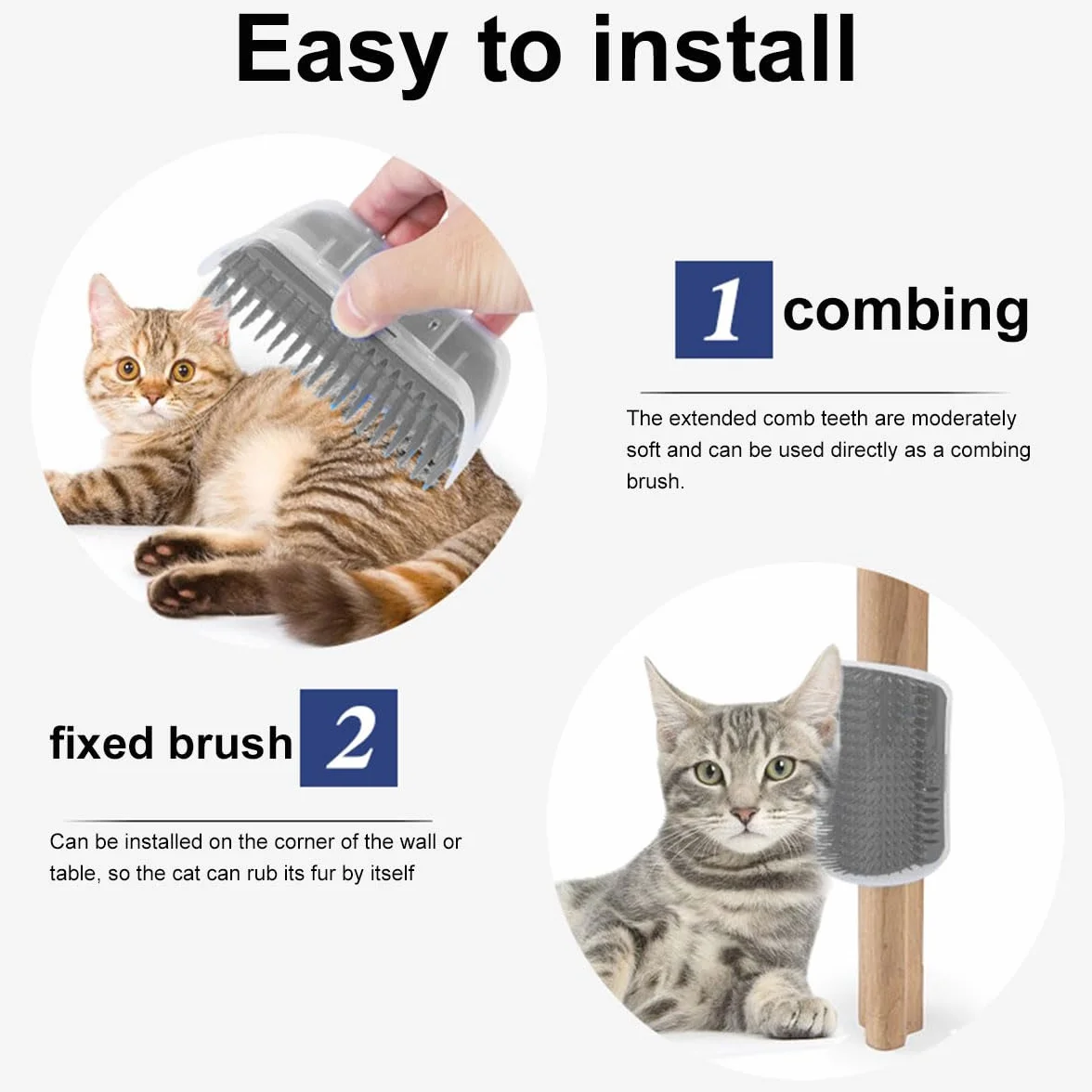 Easy to install

1 combing

The extended comb teeth are moderately soft and can be used directly as a combing brush.

fixed brush 2

Can be installed on the corner of the wall or table, so the cat can rub its fur by itself