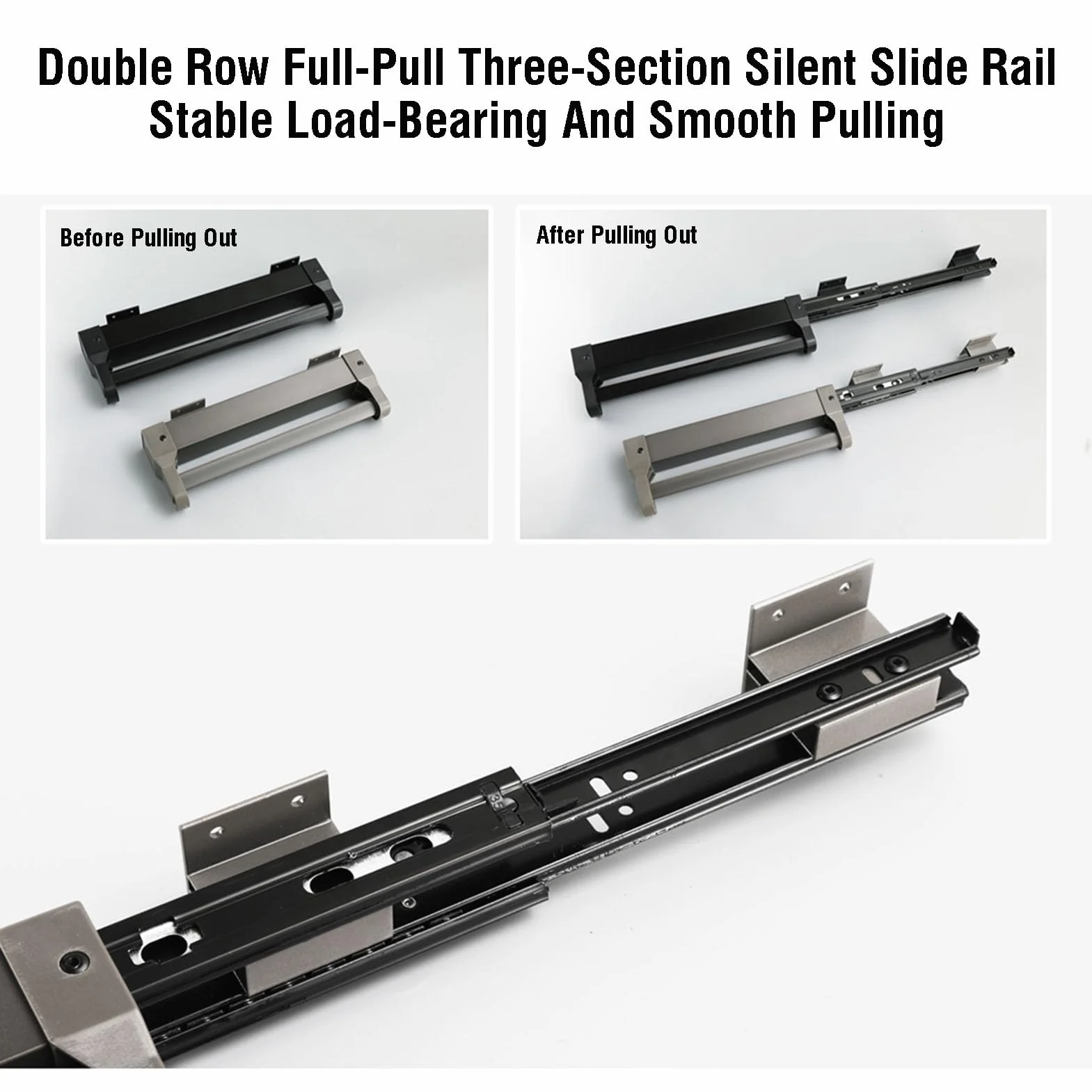 Double Row Full-Pull Three-Section Silent Slide Rail
Stable Load-Bearing And Smooth Pulling

Before Pulling Out

After Pulling Out