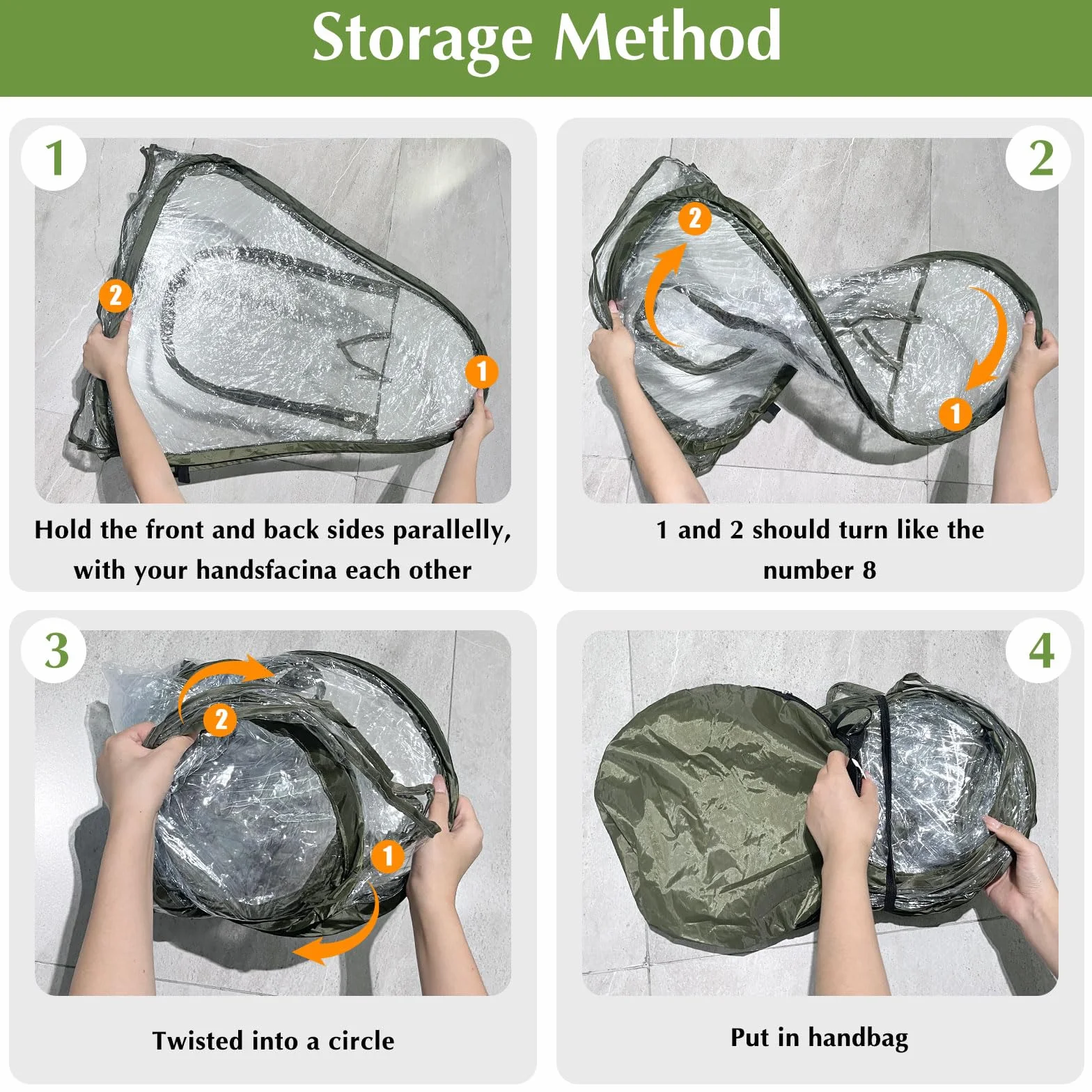 Storage Method

1

2

1

Hold the front and back sides parallelly, with your handsfacina each other

2

2

1

1 and 2 should turn like the number 8

3

2

1

Twisted into a circle

4

Put in handbag