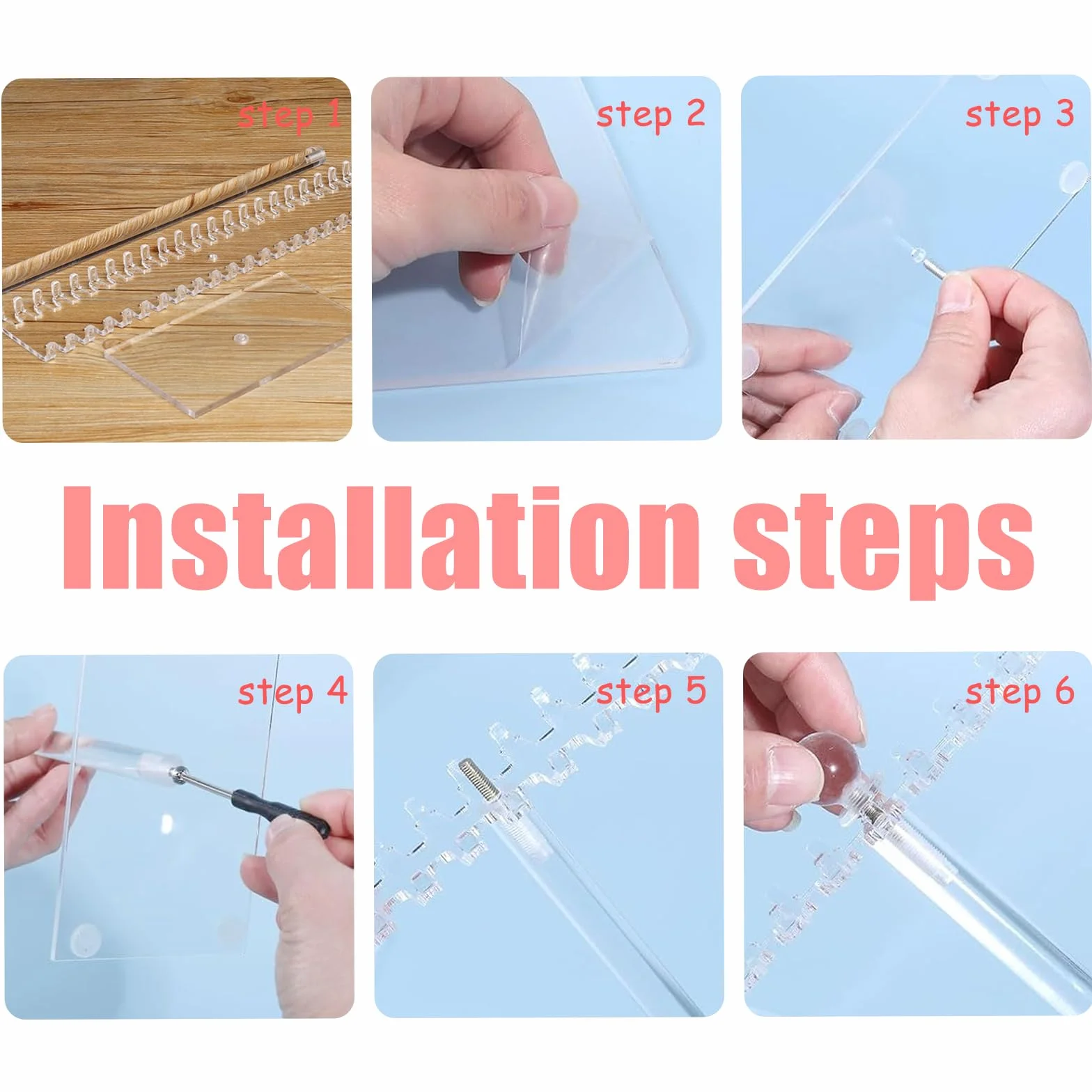 step 1

step 2

step 3

Installation steps

step 4

step 5

step 6