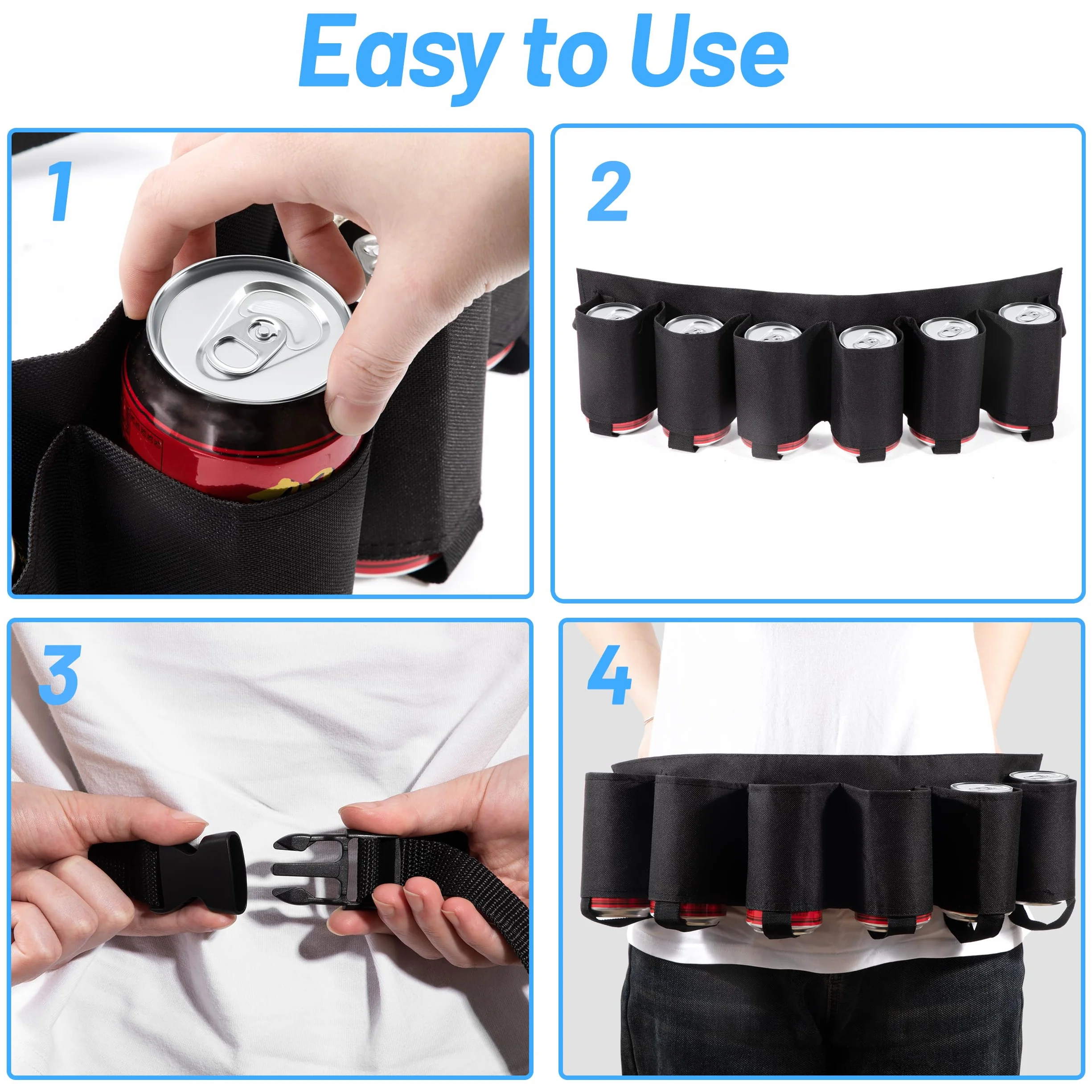 Easy to Use

1

2

3

4