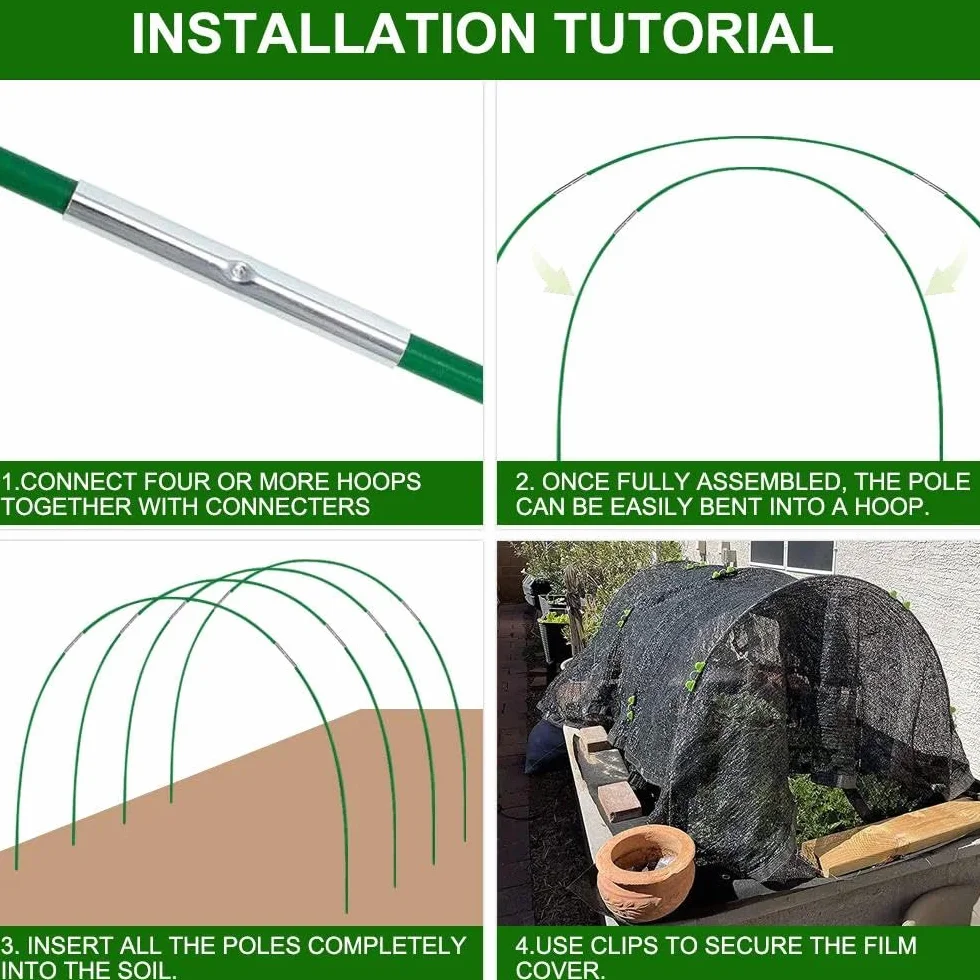 INSTALLATION TUTORIAL

1.CONNECT FOUR OR MORE HOOPS TOGETHER WITH CONNECTERS

2. ONCE FULLY ASSEMBLED, THE POLE CAN BE EASILY BENT INTO A HOOP.

3. INSERT ALL THE POLES COMPLETELY INTO THE SOIL.

4.USE CLIPS TO SECURE THE FILM COVER.