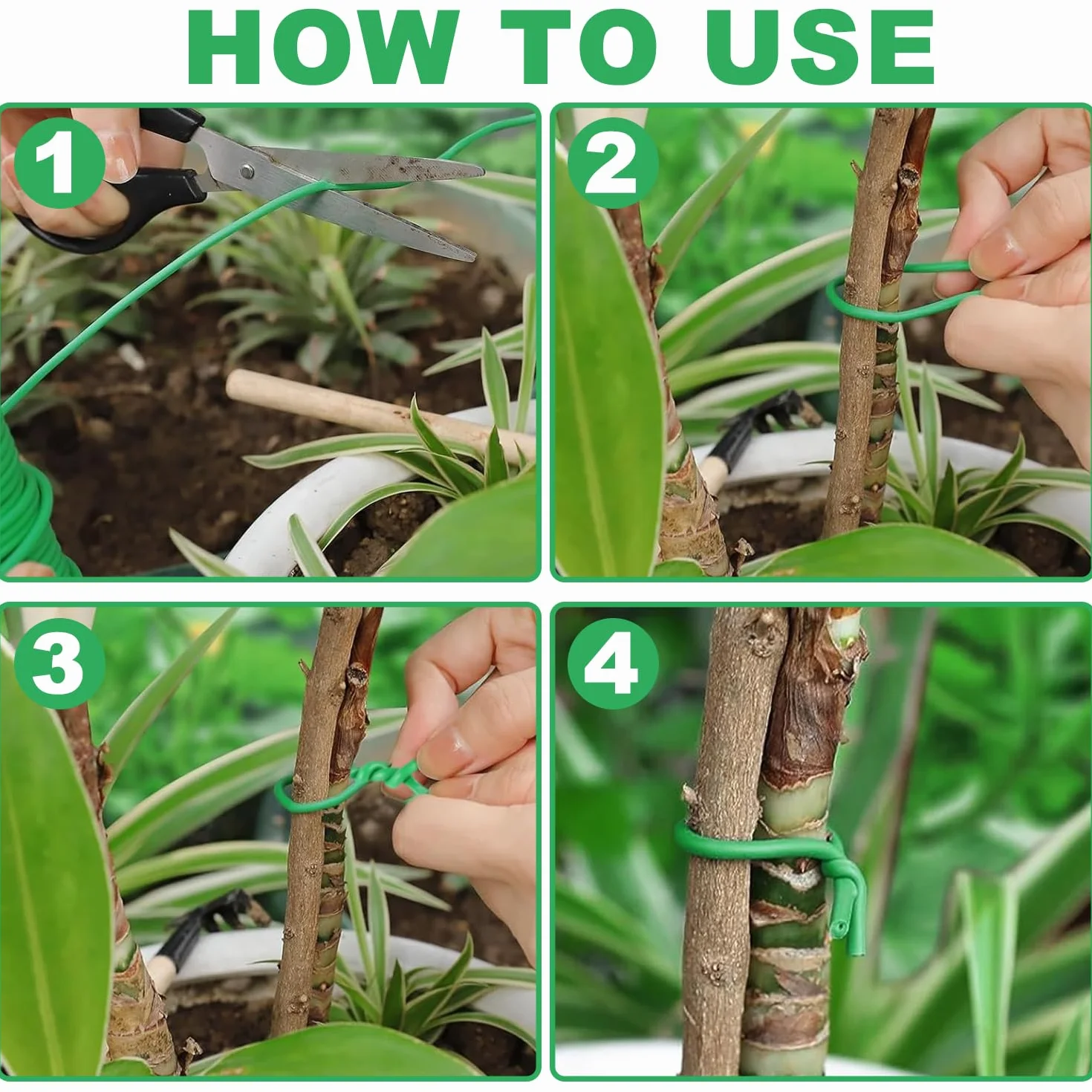 HOW TO USE

1

2

3

4