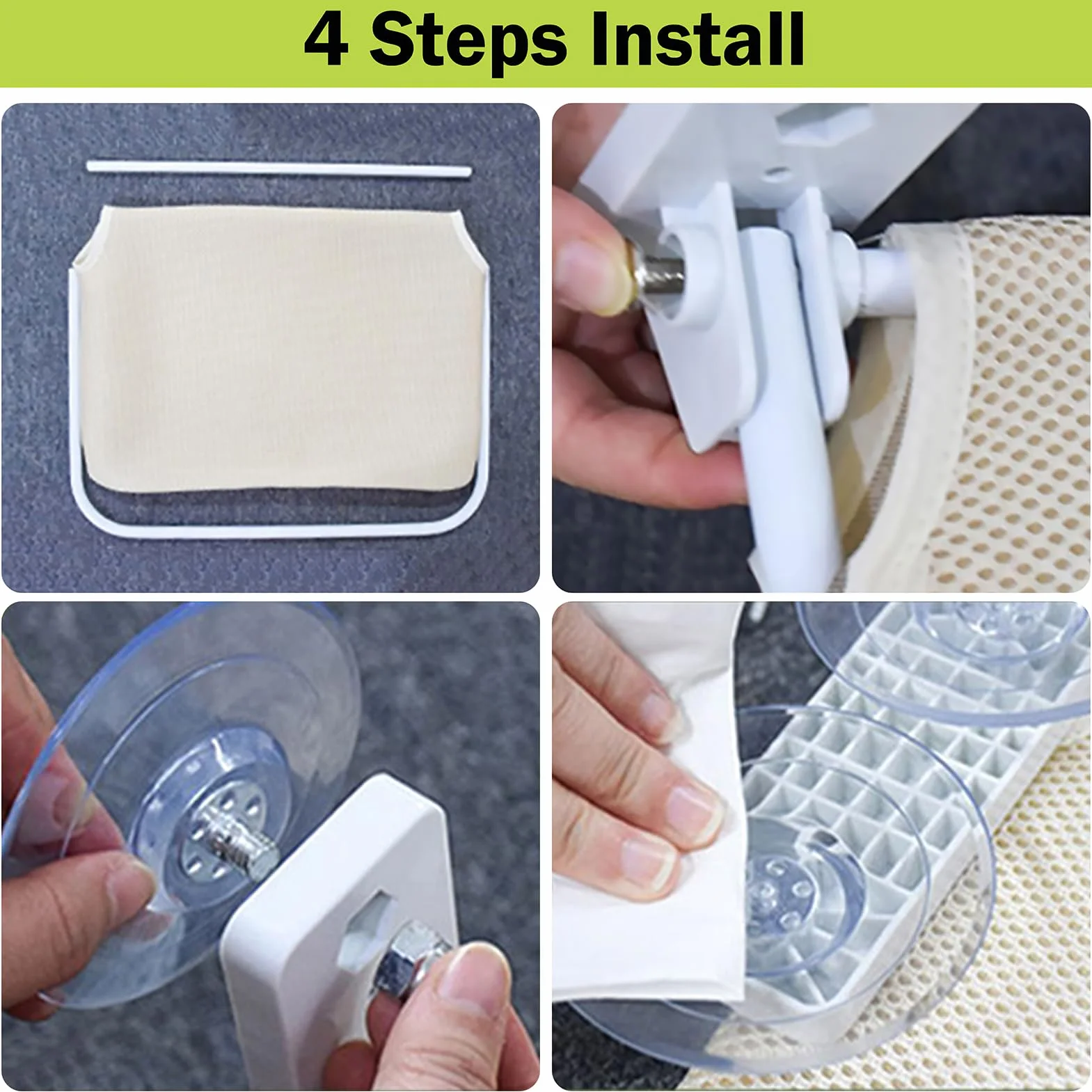 4 Steps Install