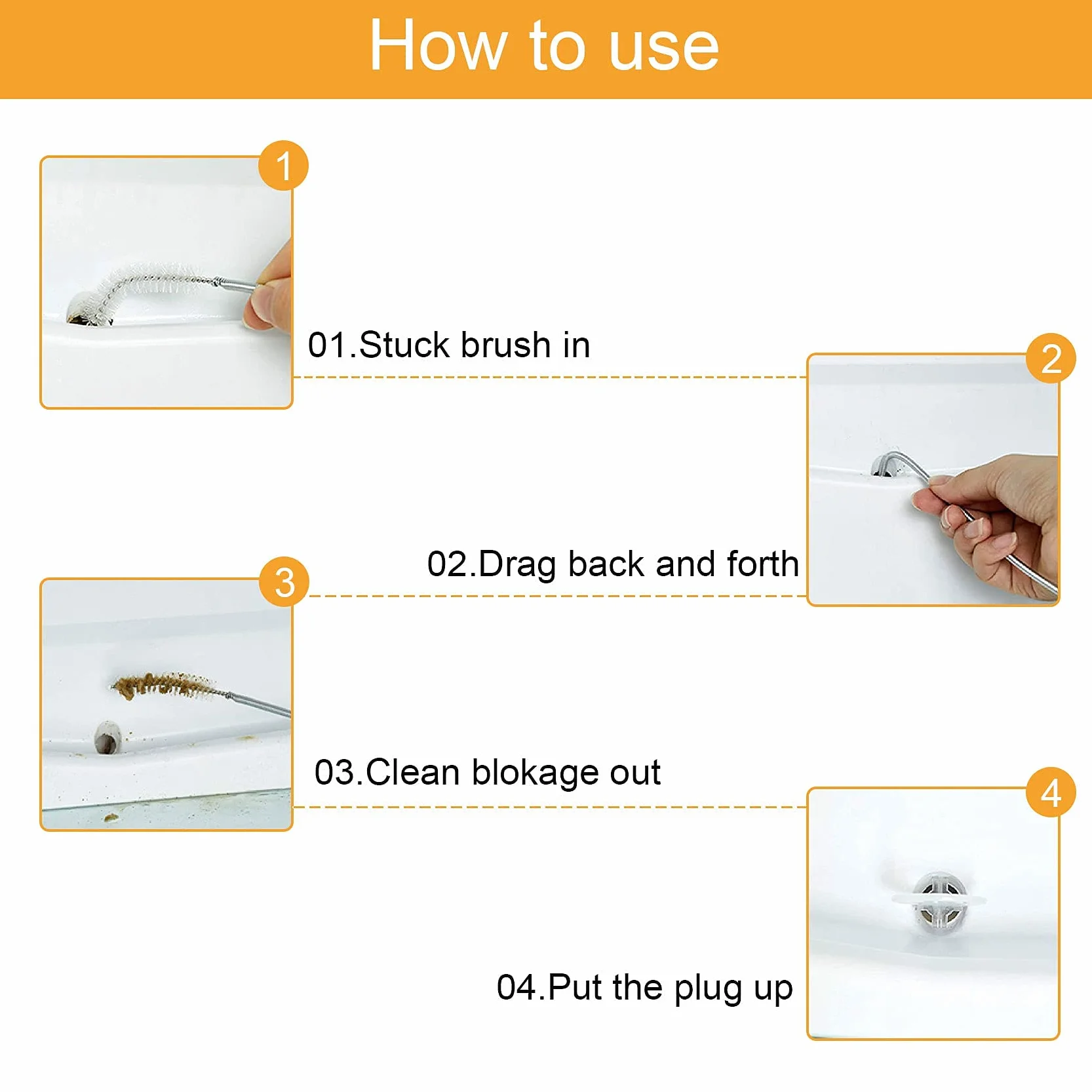 How to use

1

01.Stuck brush in

2

02.Drag back and forth

3

03.Clean blokage out

4

04.Put the plug up