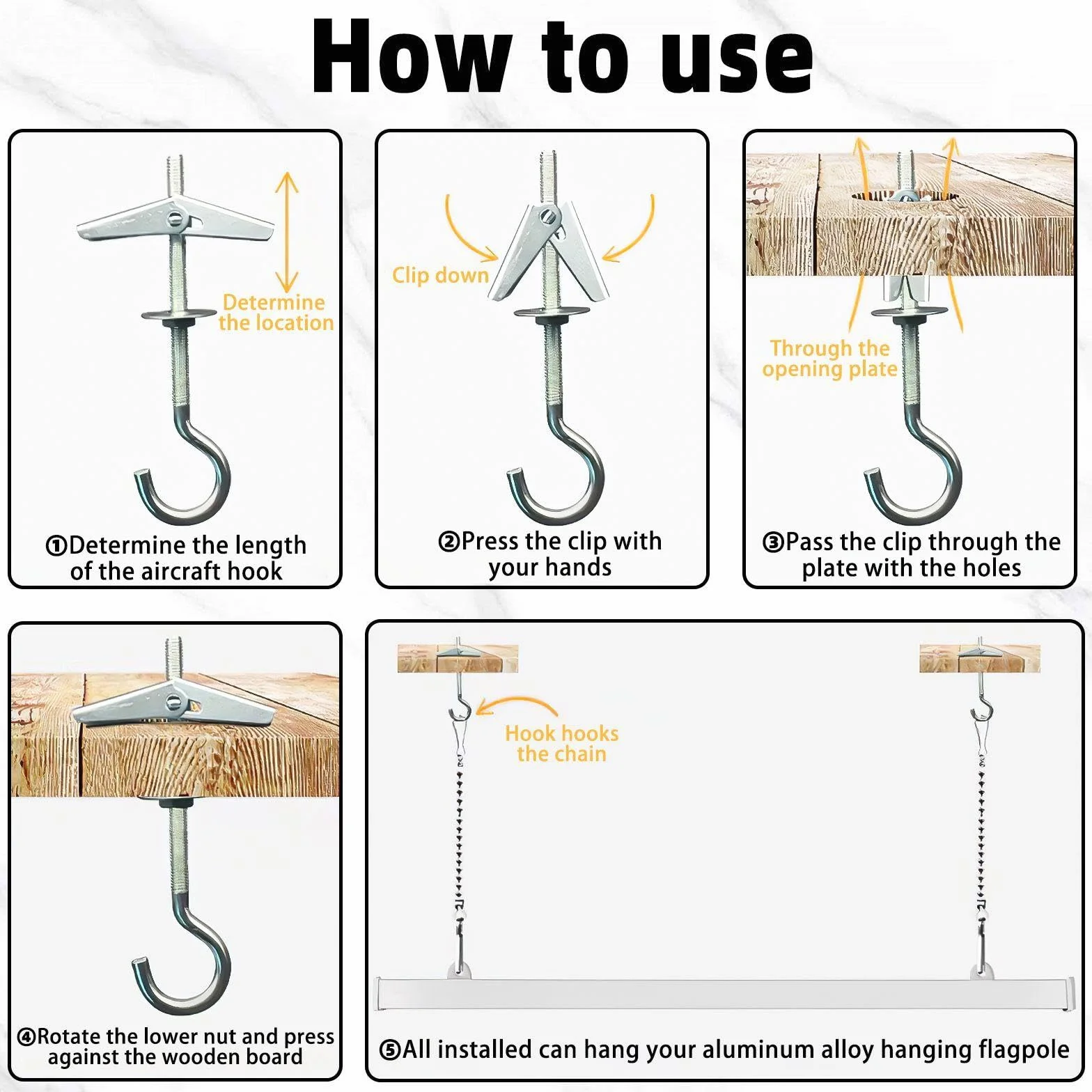 How to use

Determine the location

①Determine the length of the aircraft hook

Clip down

②Press the clip with your hands

Through the opening plate

③Pass the clip through the plate with the holes

④Rotate the lower nut and press against the wooden board

Hook hooks the chain

⑤All installed can hang your aluminum alloy hanging flagpole