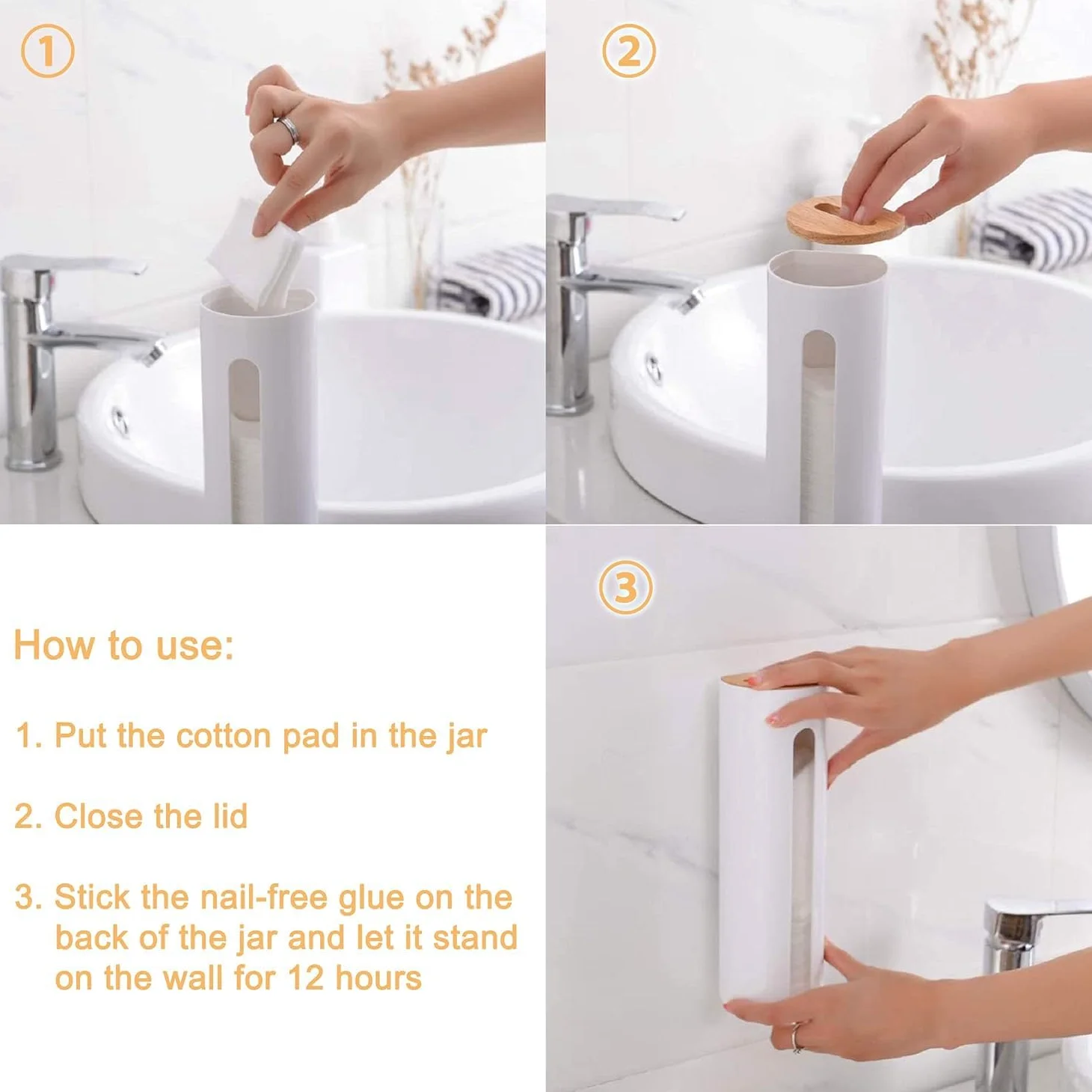 ①

②

③

How to use:

1. Put the cotton pad in the jar

2. Close the lid

3. Stick the nail-free glue on the back of the jar and let it stand on the wall for 12 hours