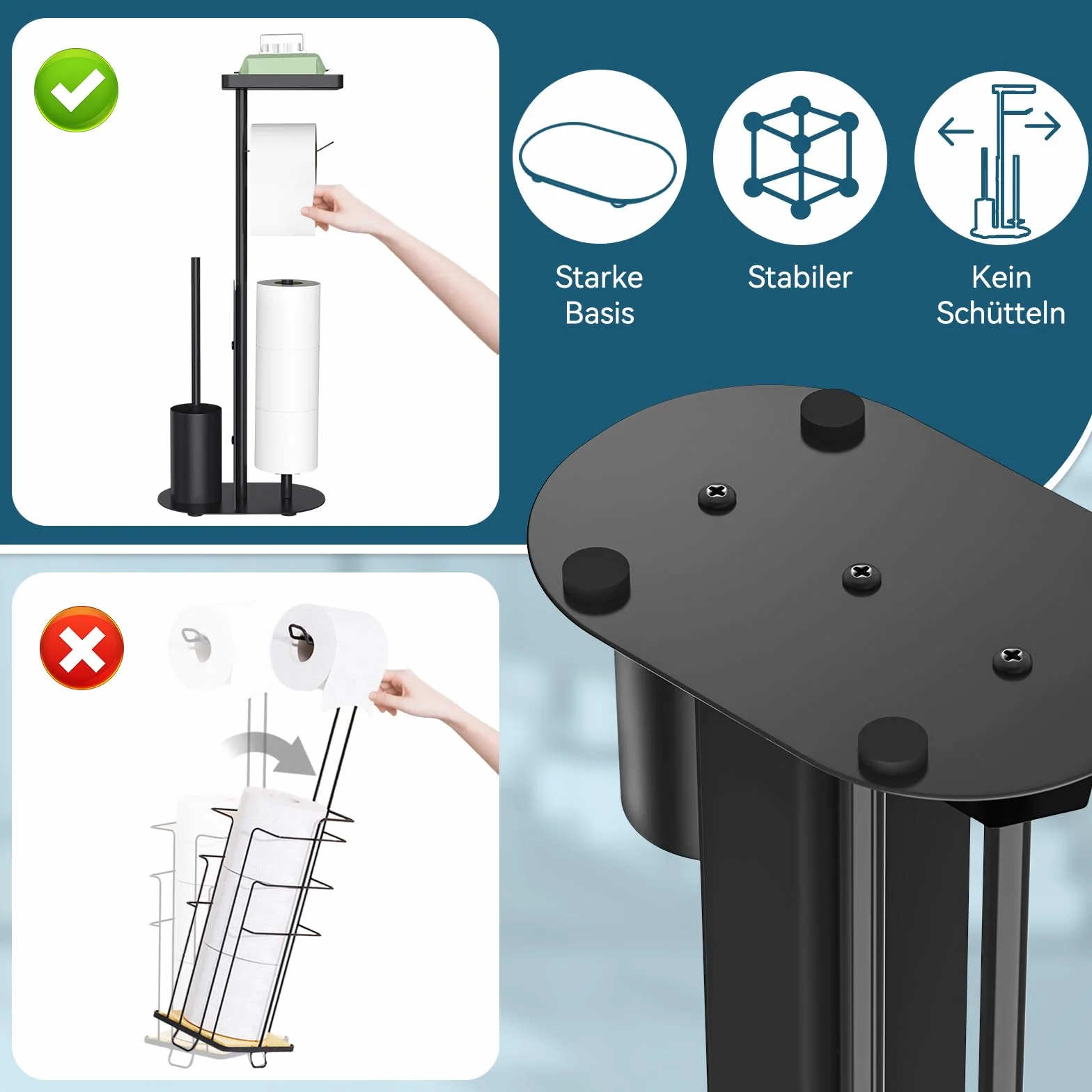 Starke Basis

Stabiler

Kein Schütteln