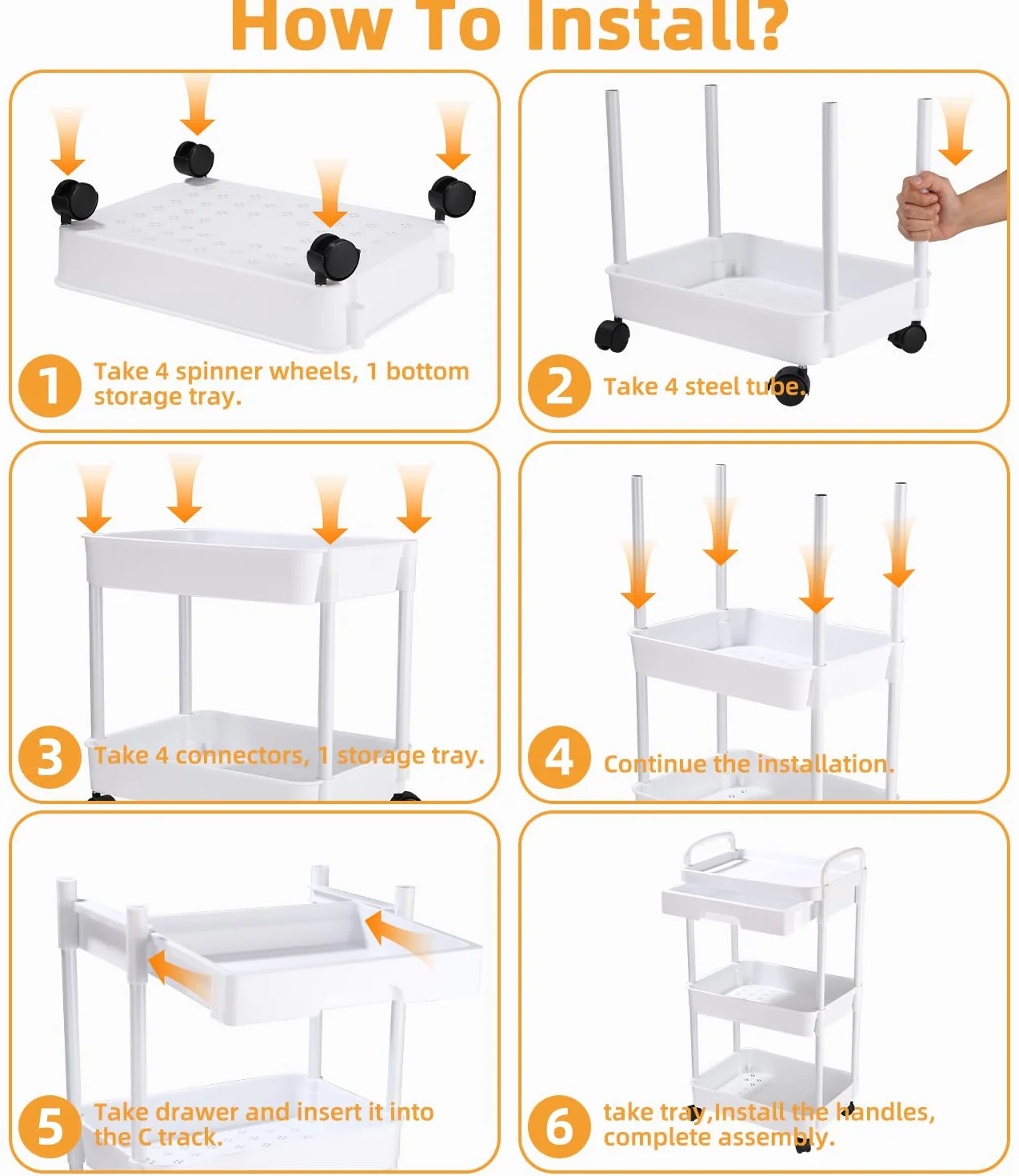 How To Install?

1 Take 4 spinner wheels, 1 bottom storage tray.

2 Take 4 steel tube.

3 Take 4 connectors, 1 storage tray.

4 Continue the installation.

5 Take drawer and insert it into the C track.

6 take tray,Install the handles, complete assembly.