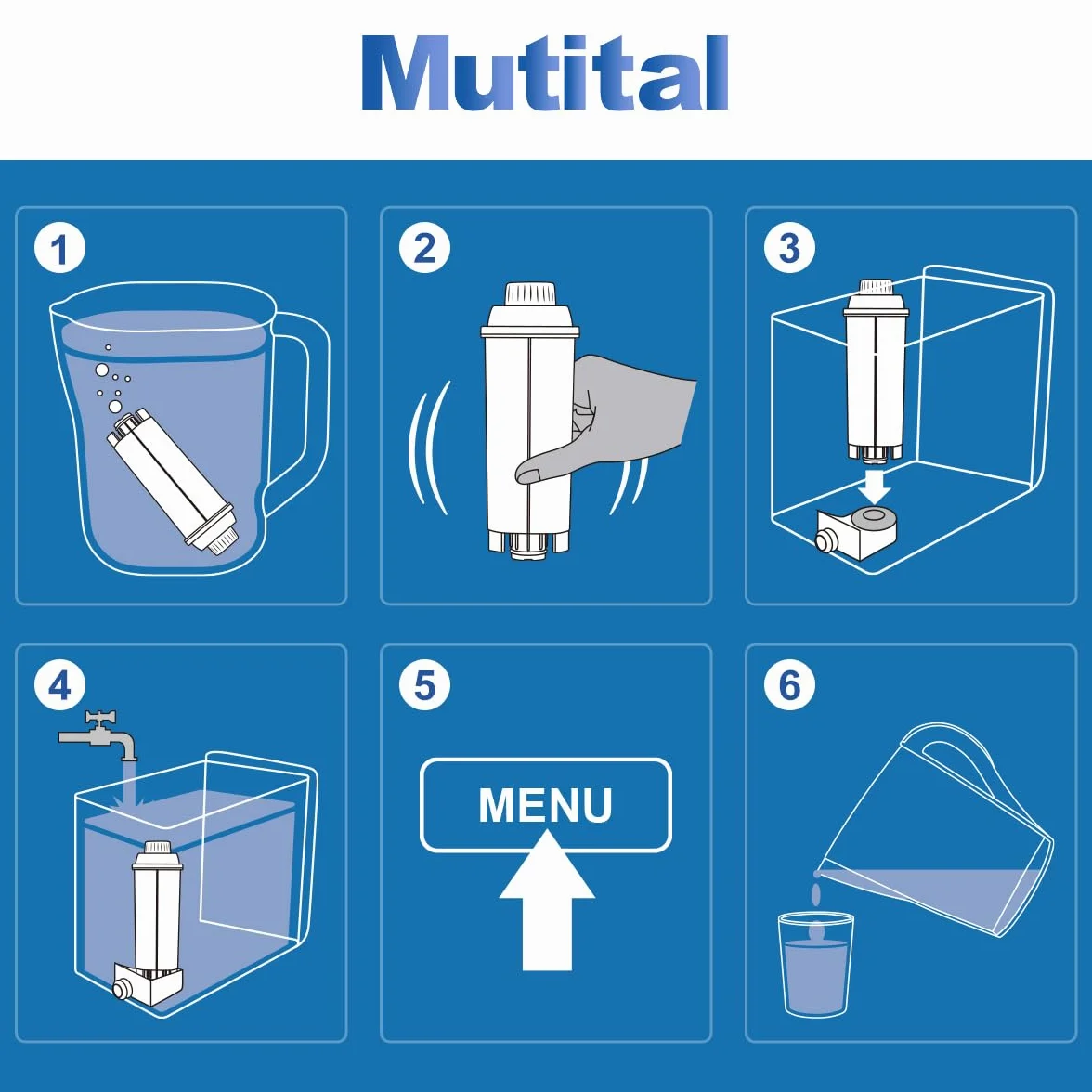 Mutital

1

2

3

4

5

MENU

6