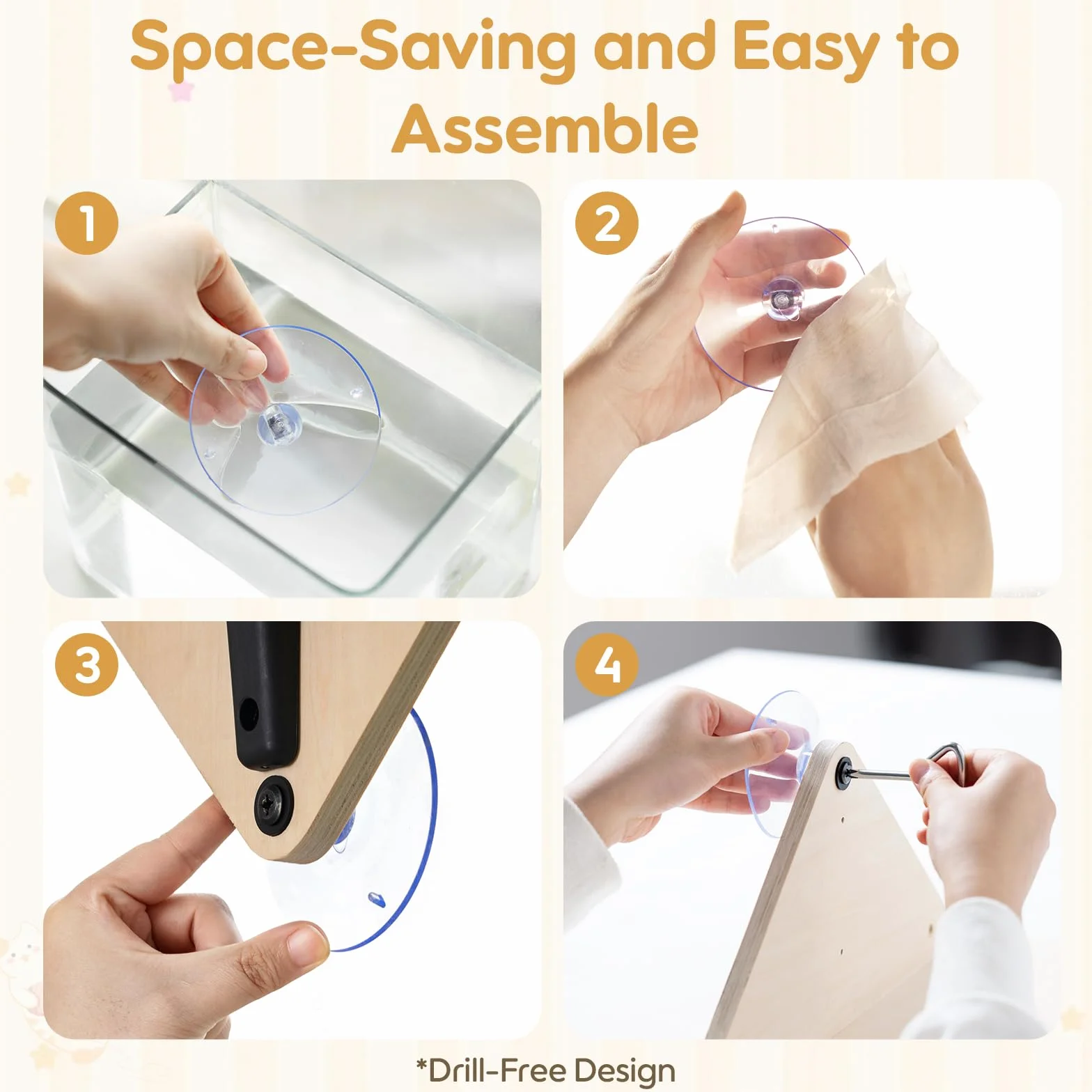 Space-Saving and Easy to Assemble

1

2

3

4

*Drill-Free Design