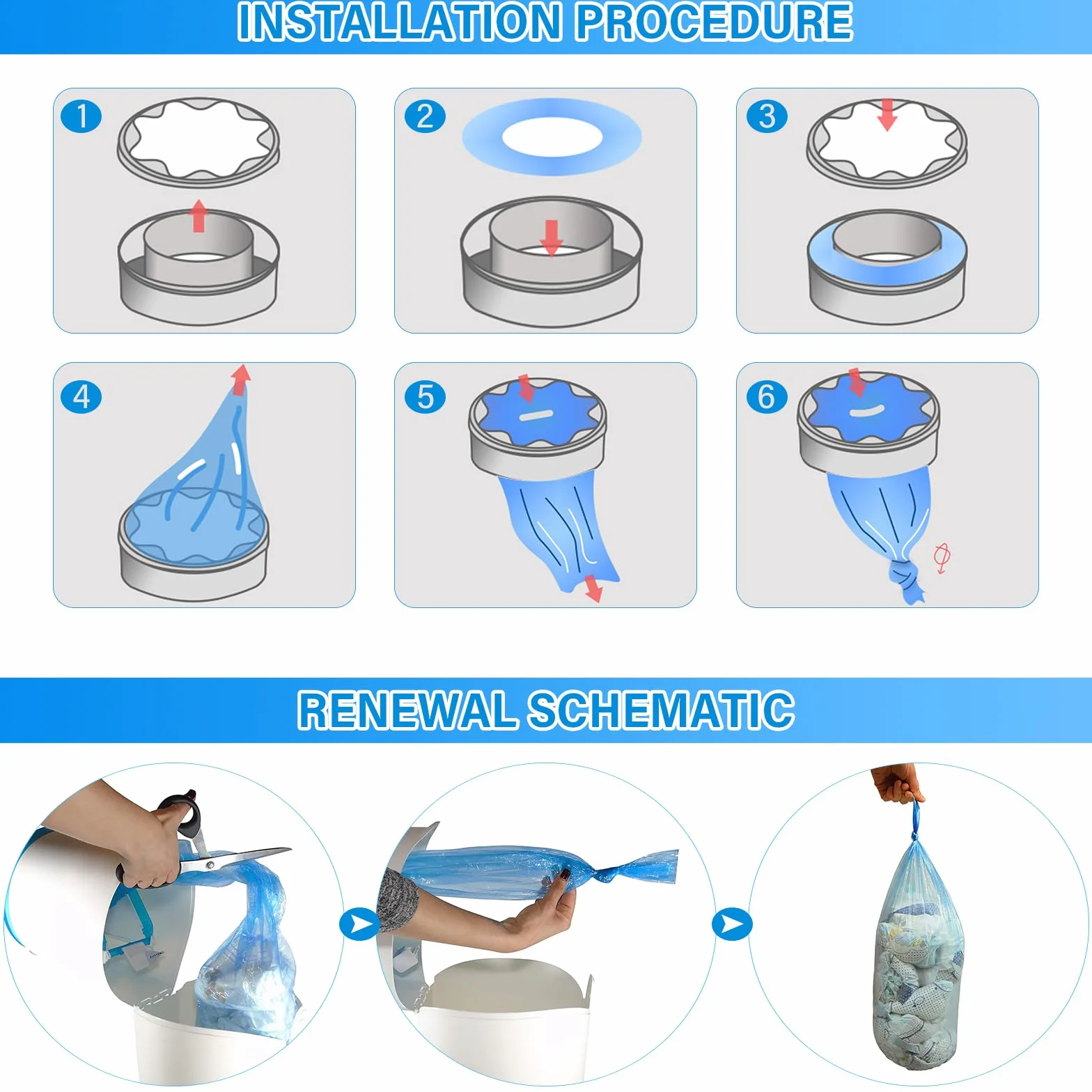 INSTALLATION PROCEDURE

1

2

3

4

5

6

RENEWAL SCHEMATIC