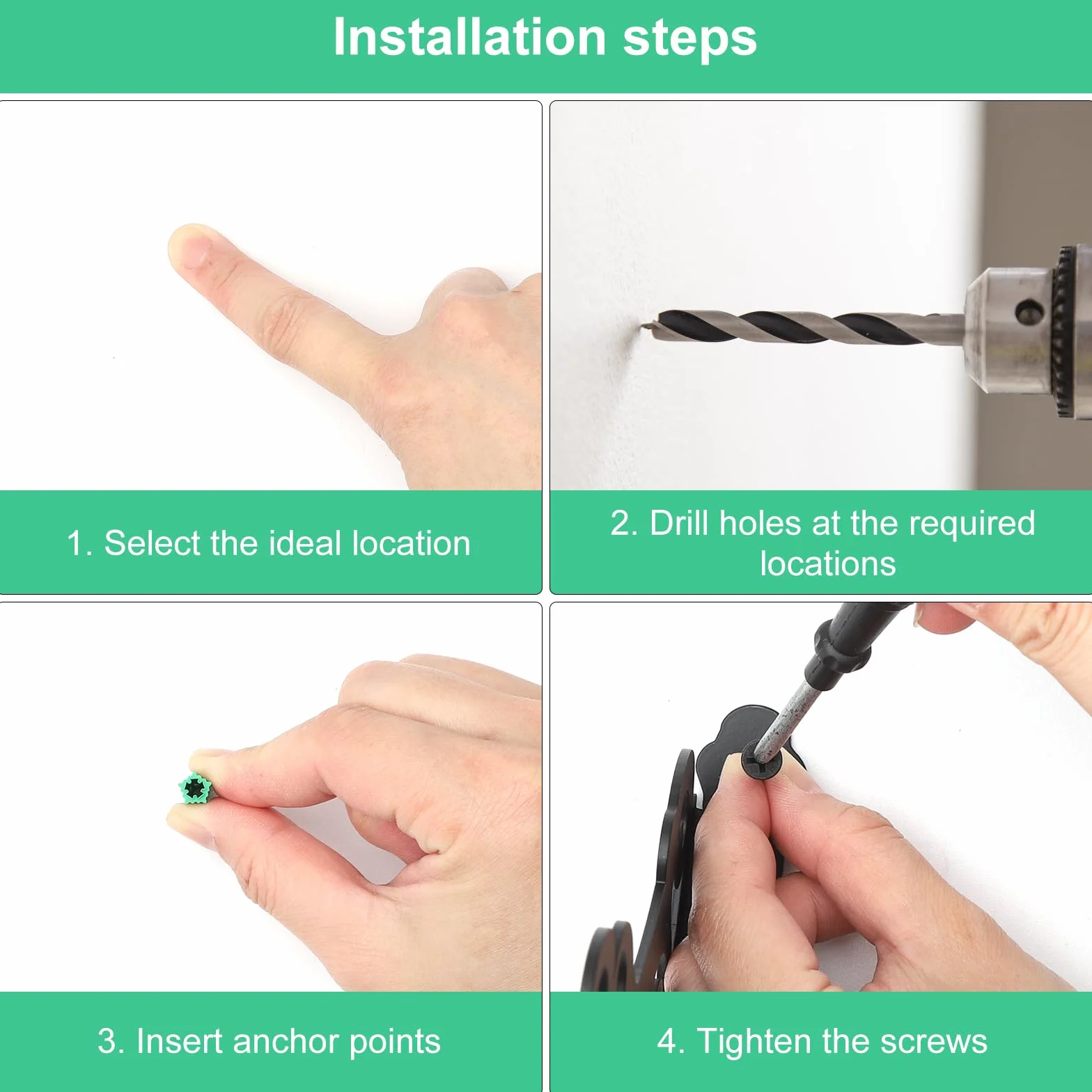 Installation steps

1. Select the ideal location

2. Drill holes at the required locations

3. Insert anchor points

4. Tighten the screws