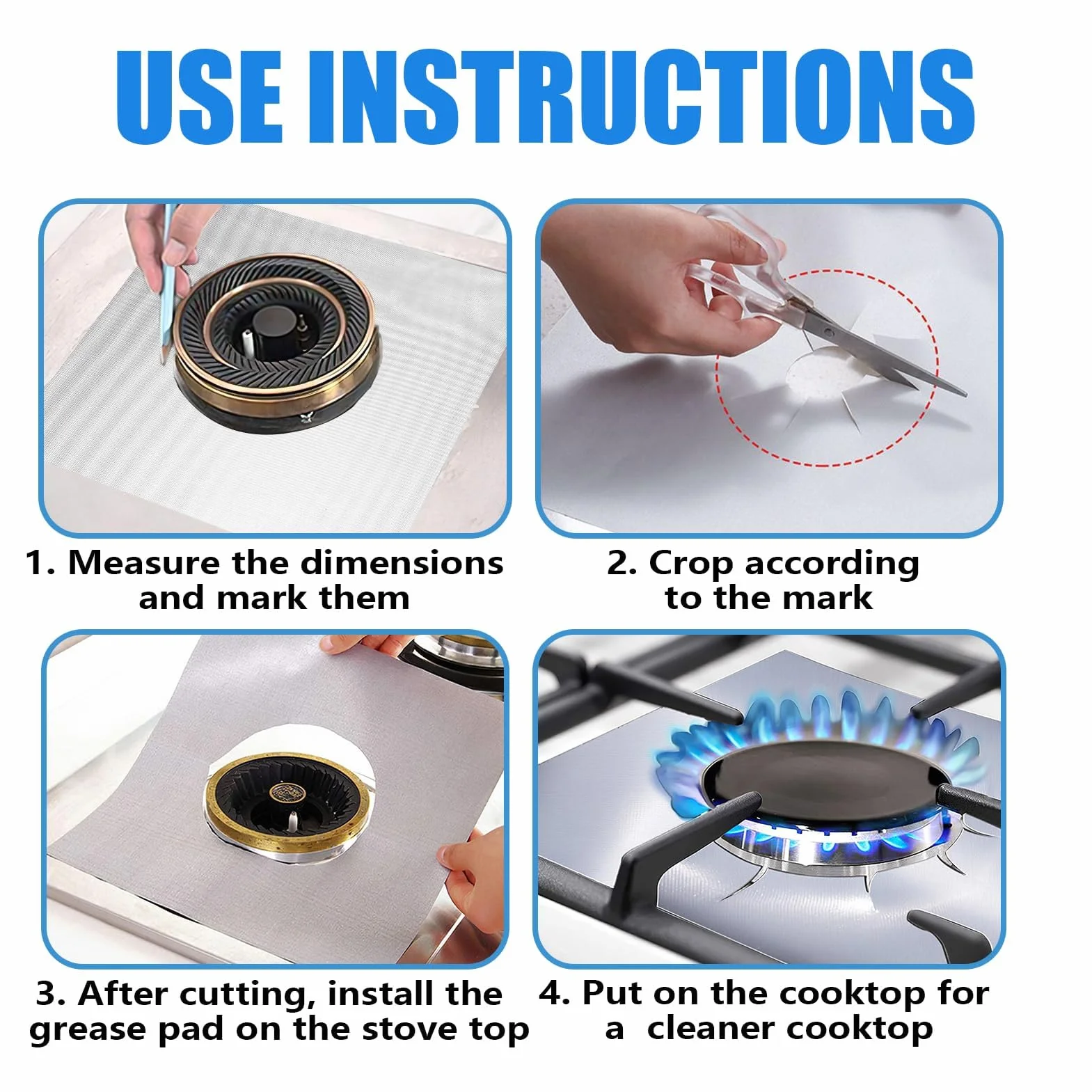 USE INSTRUCTIONS

1. Measure the dimensions and mark them

2. Crop according to the mark

3. After cutting, install the grease pad on the stove top

4. Put on the cooktop for a cleaner cooktop