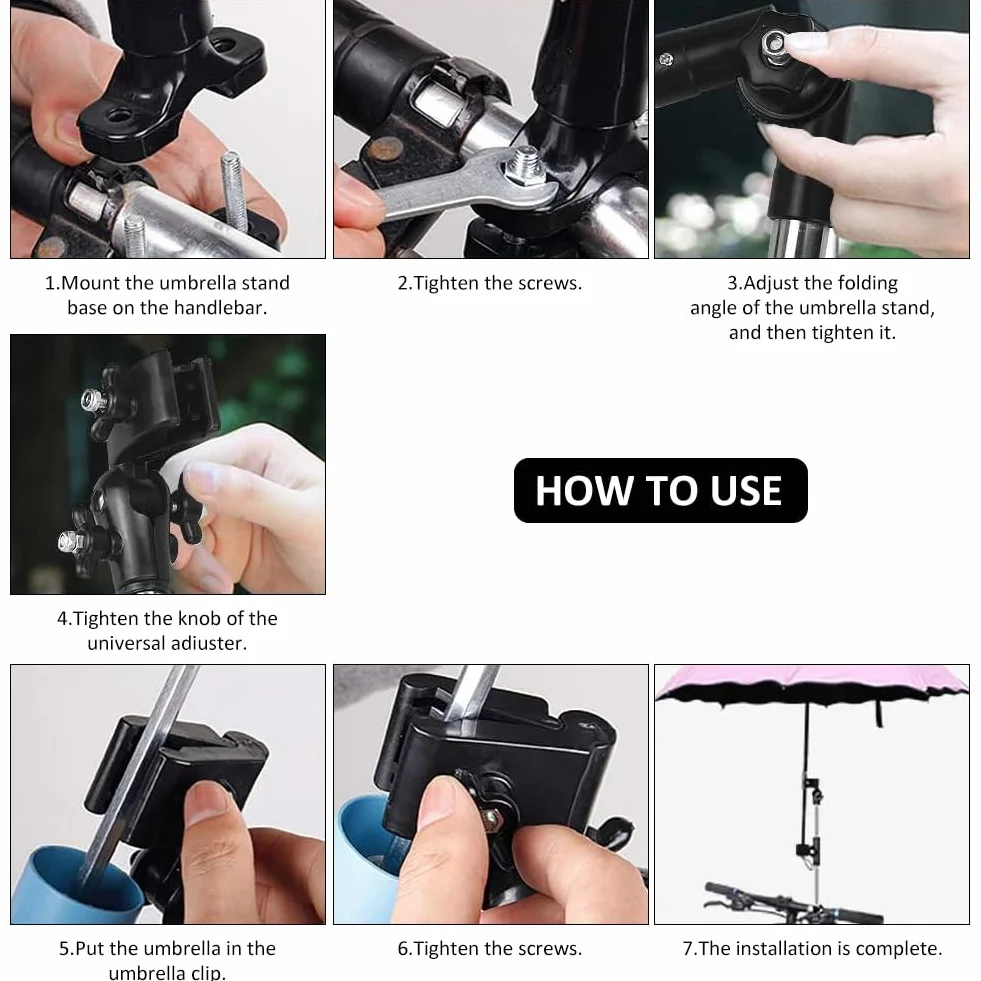 1.Mount the umbrella stand base on the handlebar.

2.Tighten the screws.

3.Adjust the folding angle of the umbrella stand, and then tighten it.

4.Tighten the knob of the universal adiuster.

HOW TO USE

5.Put the umbrella in the umbrella clip.

6.Tighten the screws.

7.The installation is complete.