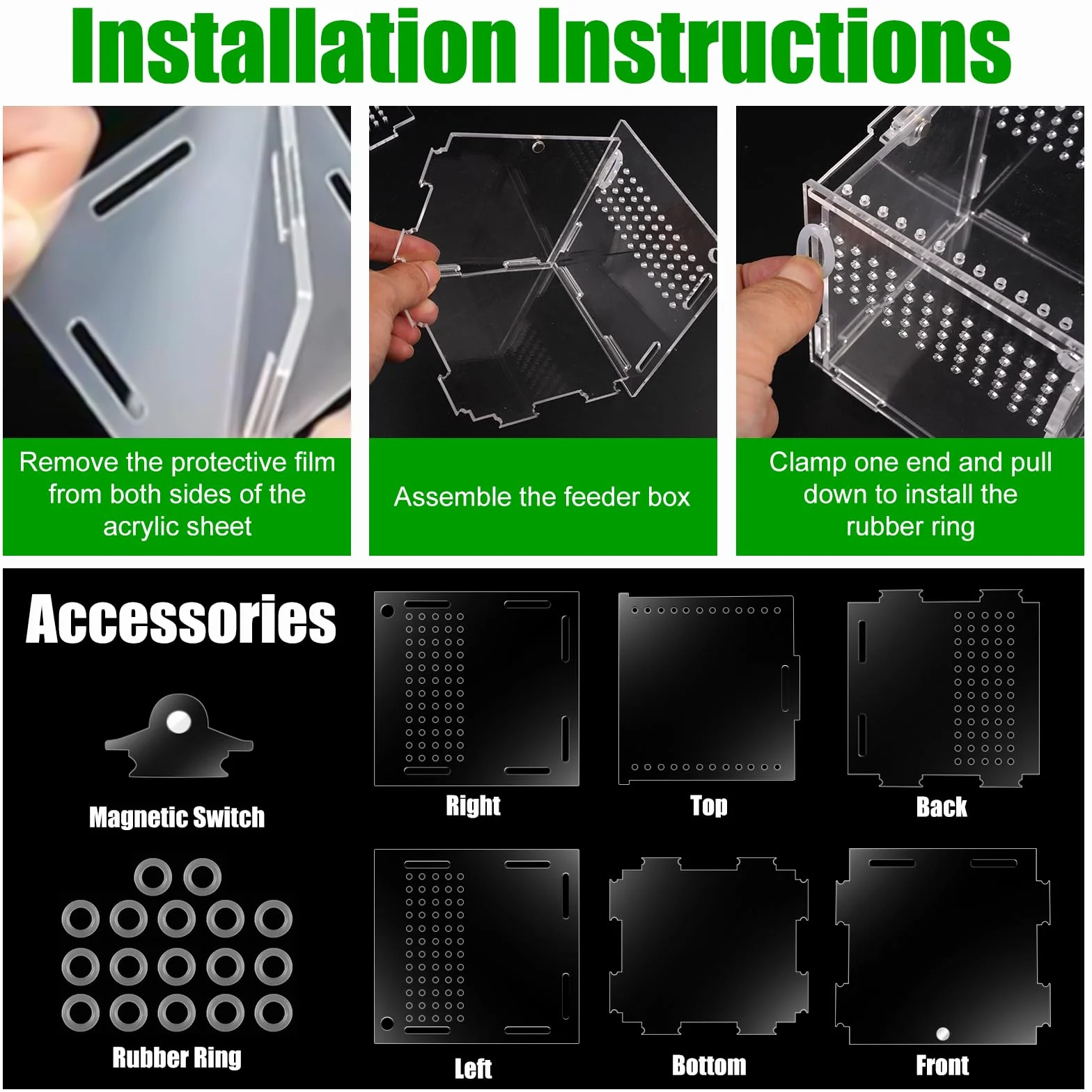 Installation Instructions

Remove the protective film from both sides of the acrylic sheet

Assemble the feeder box

Clamp one end and pull down to install the rubber ring

Accessories

Magnetic Switch

Rubber Ring

Right

Top

Back

Left

Bottom

Front