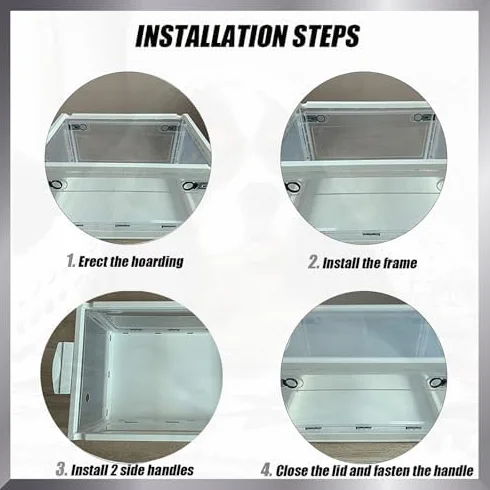 INSTALLATION STEPS

1. Erect the hoarding

2. Install the frame

3. Install 2 side handles

4. Close the lid and fasten the handle