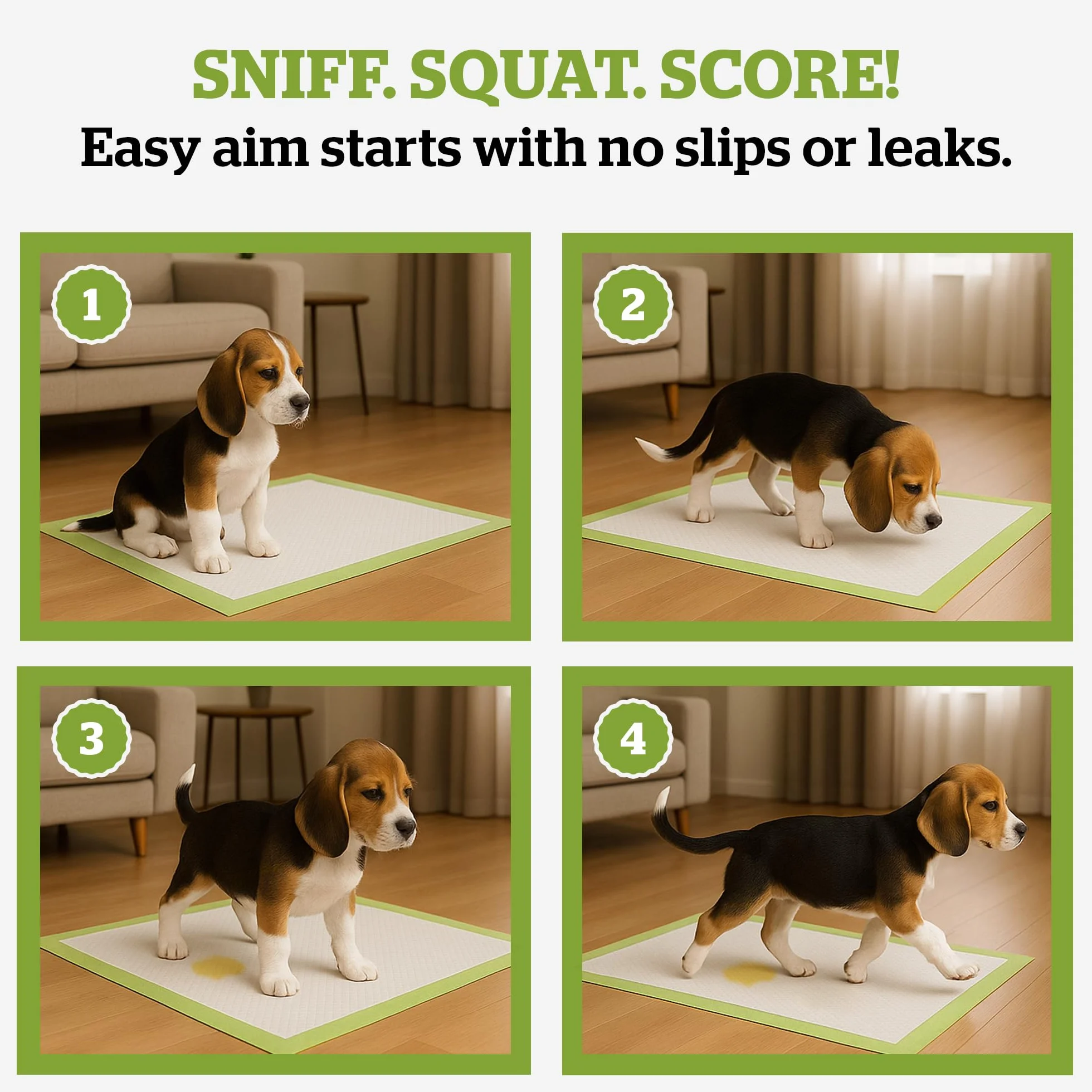 SNIFF. SQUAT. SCORE!

Easy aim starts with no slips or leaks.

1

2

3

4