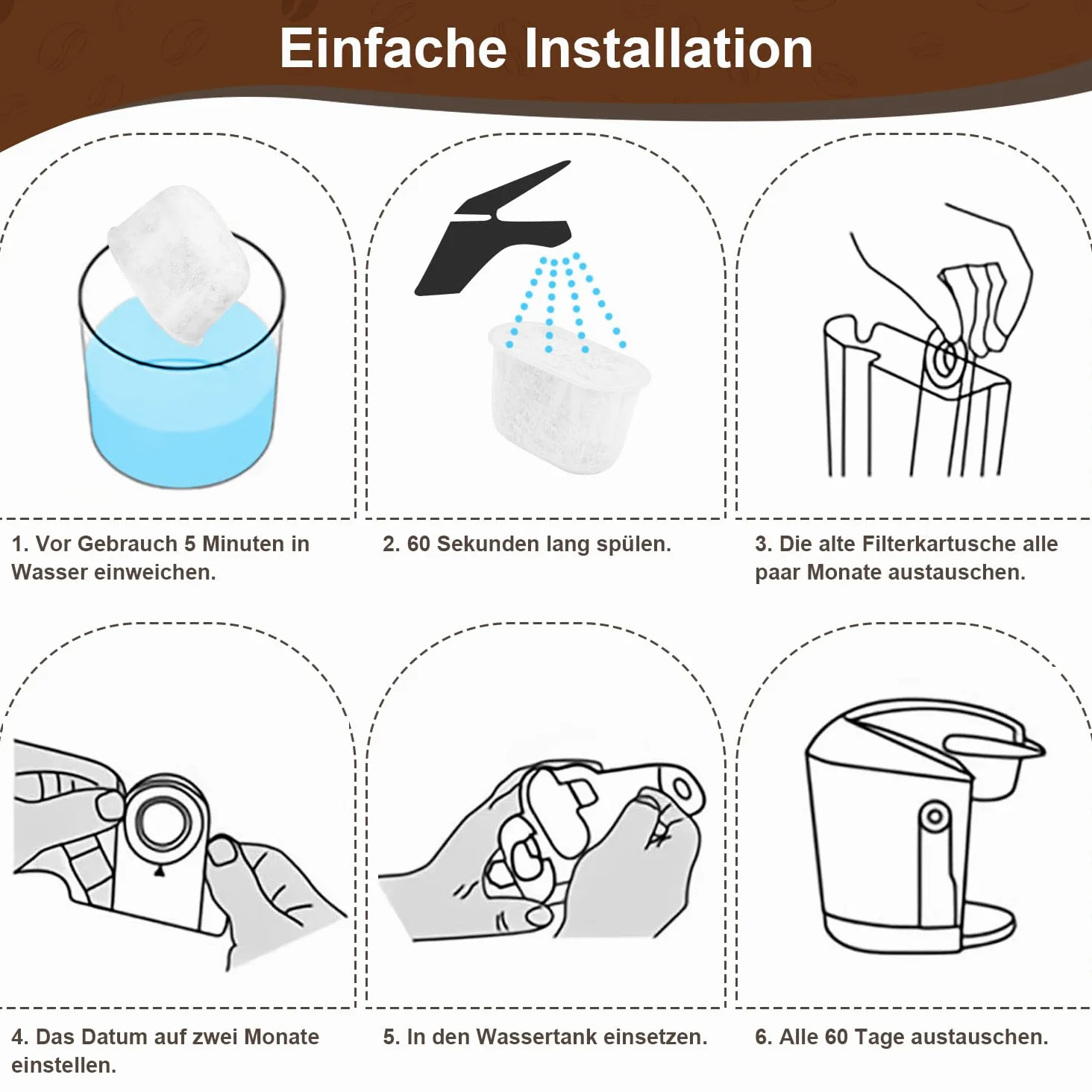 Einfache Installation

1. Vor Gebrauch 5 Minuten in Wasser einweichen.

2. 60 Sekunden lang spülen.

3. Die alte Filterkartusche alle paar Monate austauschen.

4. Das Datum auf zwei Monate einstellen.

5. In den Wassertank einsetzen.

6. Alle 60 Tage austauschen.