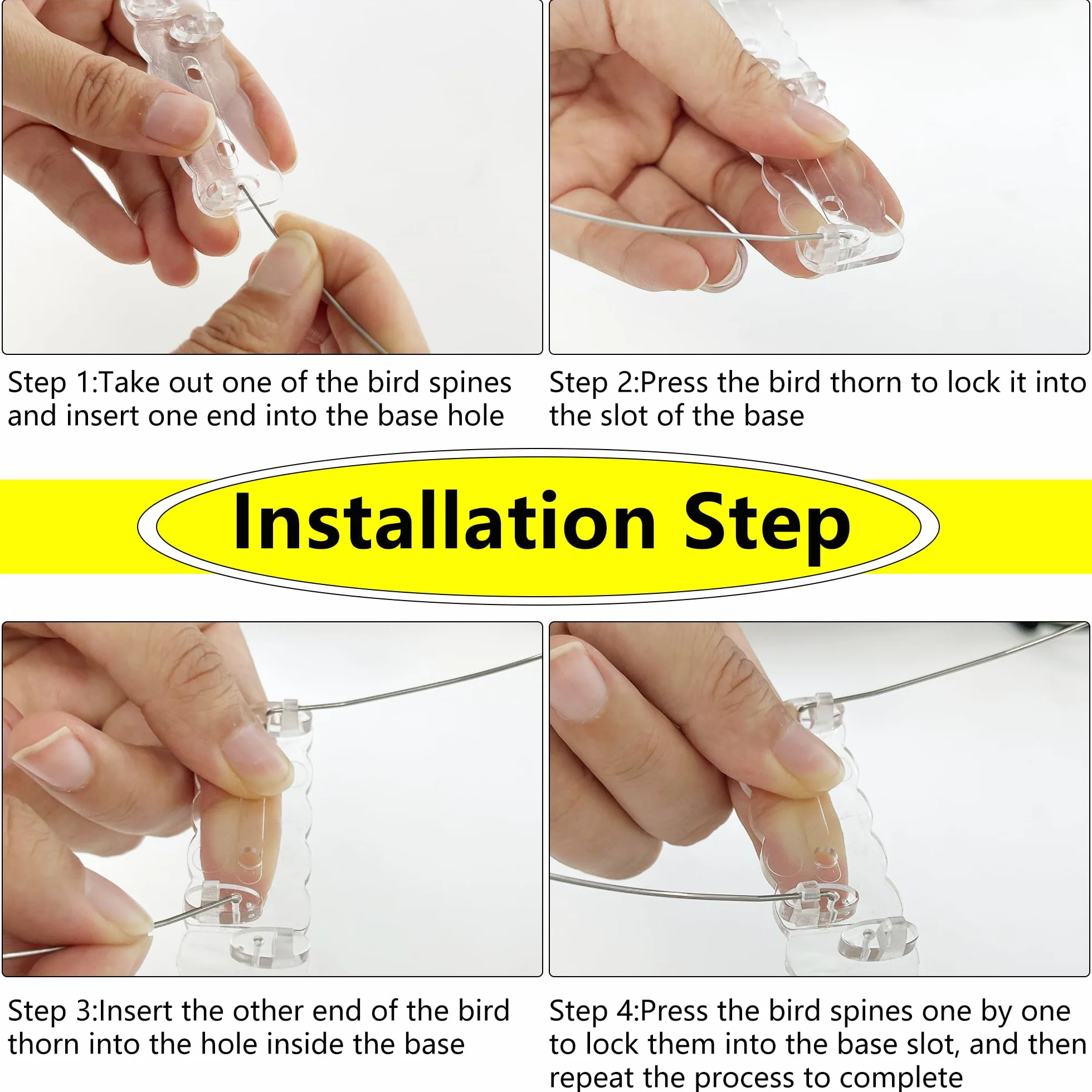 Step 1:Take out one of the bird spines and insert one end into the base hole

Step 2:Press the bird thorn to lock it into the slot of the base

Installation Step

Step 3:Insert the other end of the bird thorn into the hole inside the base

Step 4:Press the bird spines one by one to lock them into the base slot, and then repeat the process to complete