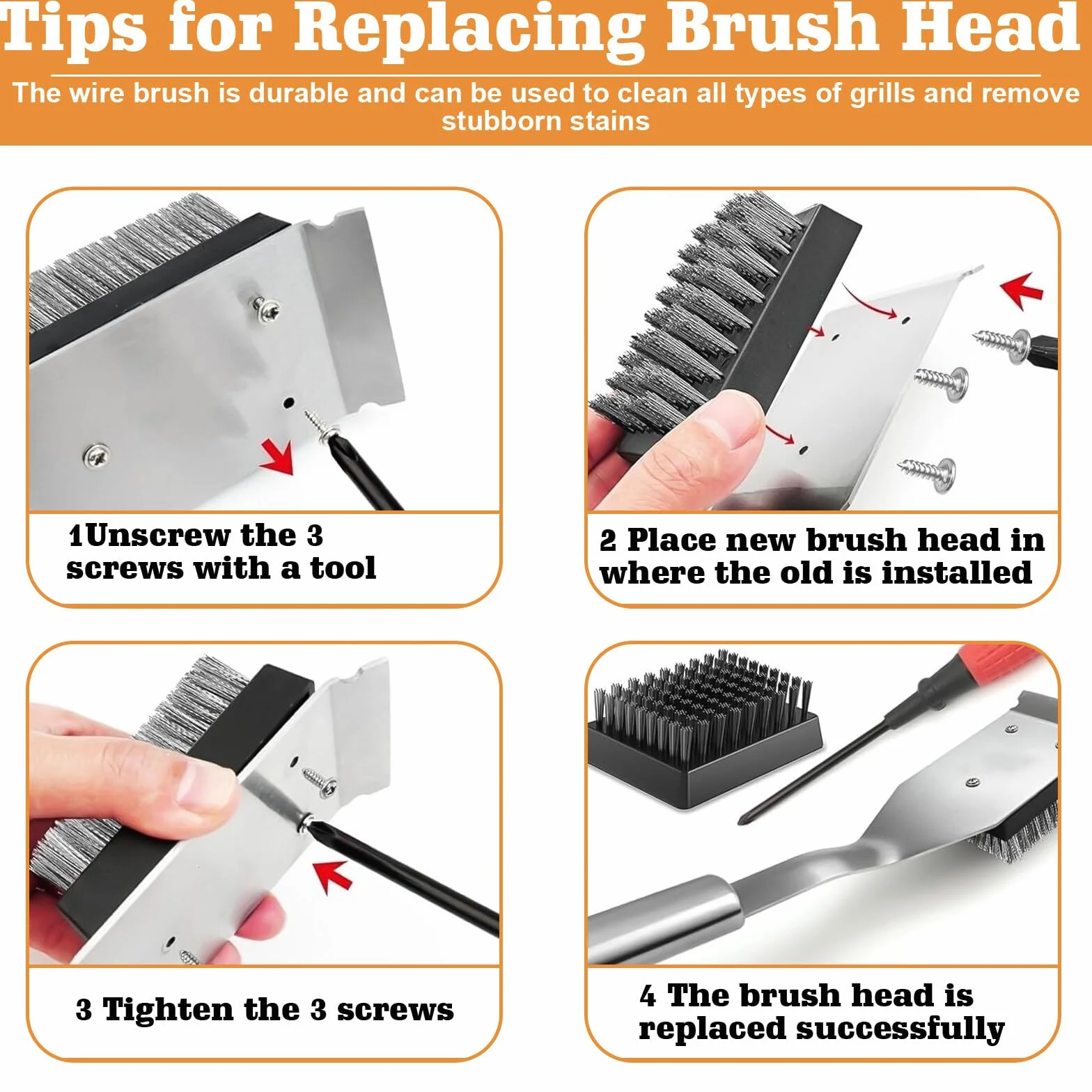 Tips for Replacing Brush Head

The wire brush is durable and can be used to clean all types of grills and remove stubborn stains

1Unscrew the 3 screws with a tool

2 Place new brush head in where the old is installed

3 Tighten the 3 screws

4 The brush head is replaced successfully