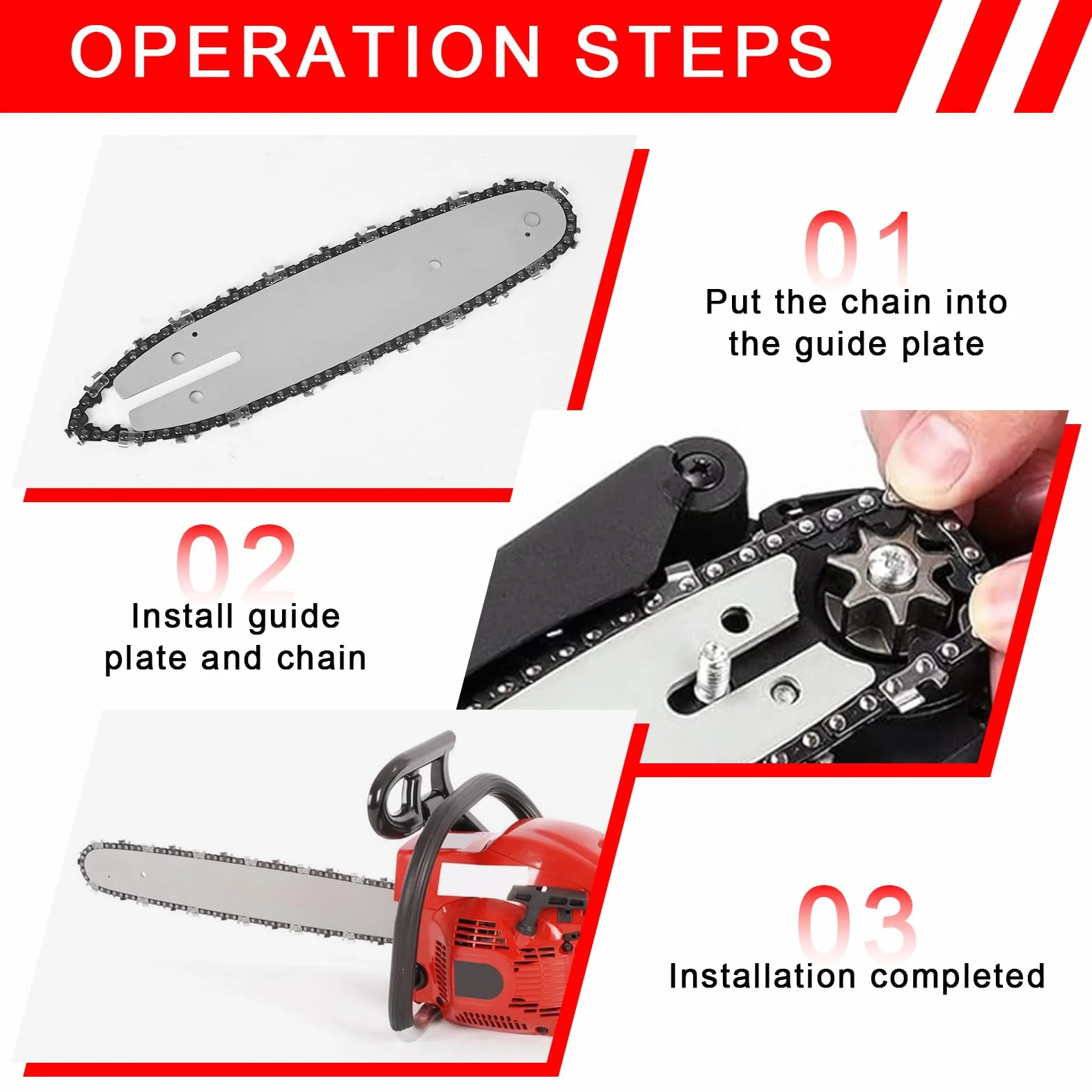 OPERATION STEPS

01
Put the chain into the guide plate

02
Install guide plate and chain

03
Installation completed