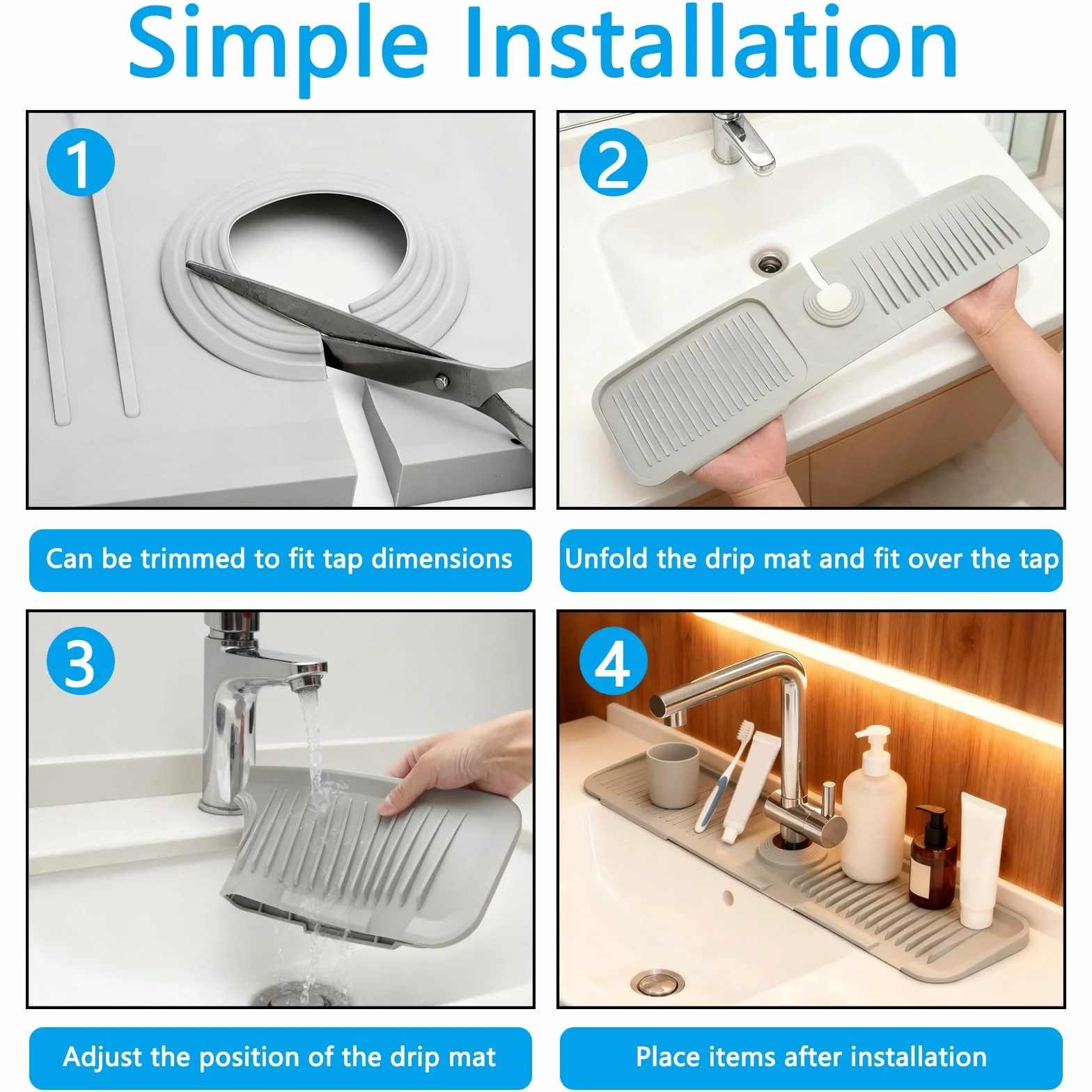 Simple Installation

1

Can be trimmed to fit tap dimensions

2

Unfold the drip mat and fit over the tap

3

Adjust the position of the drip mat

4

Place items after installation