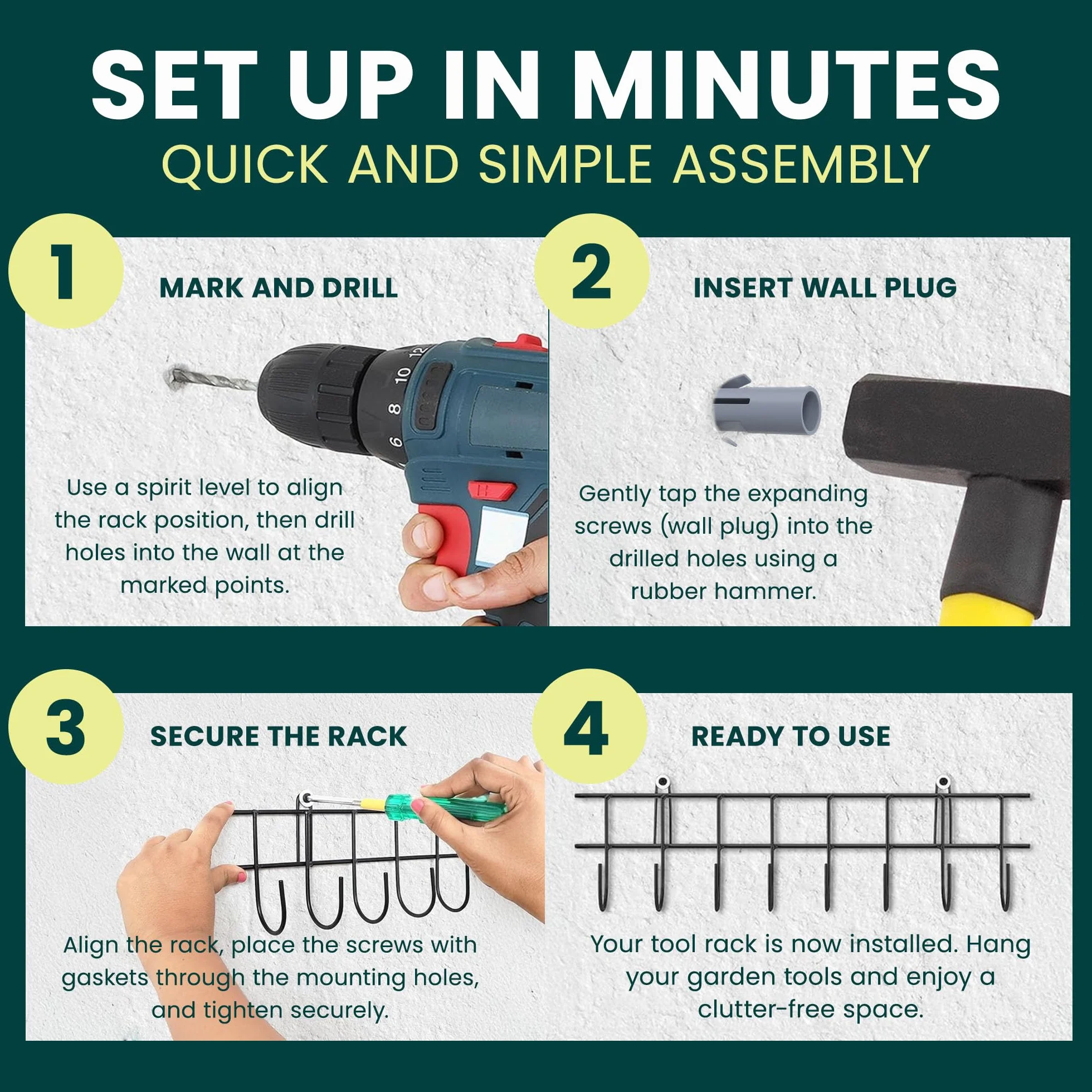 SET UP IN MINUTES
QUICK AND SIMPLE ASSEMBLY

1

MARK AND DRILL

12
10
8
6

Use a spirit level to align the rack position, then drill holes into the wall at the marked points.

2

INSERT WALL PLUG

Gently tap the expanding screws (wall plug) into the drilled holes using a rubber hammer.

3

SECURE THE RACK

Align the rack, place the screws with gaskets through the mounting holes, and tighten securely.

4

READY TO USE

Your tool rack is now installed. Hang your garden tools and enjoy a clutter-free space.