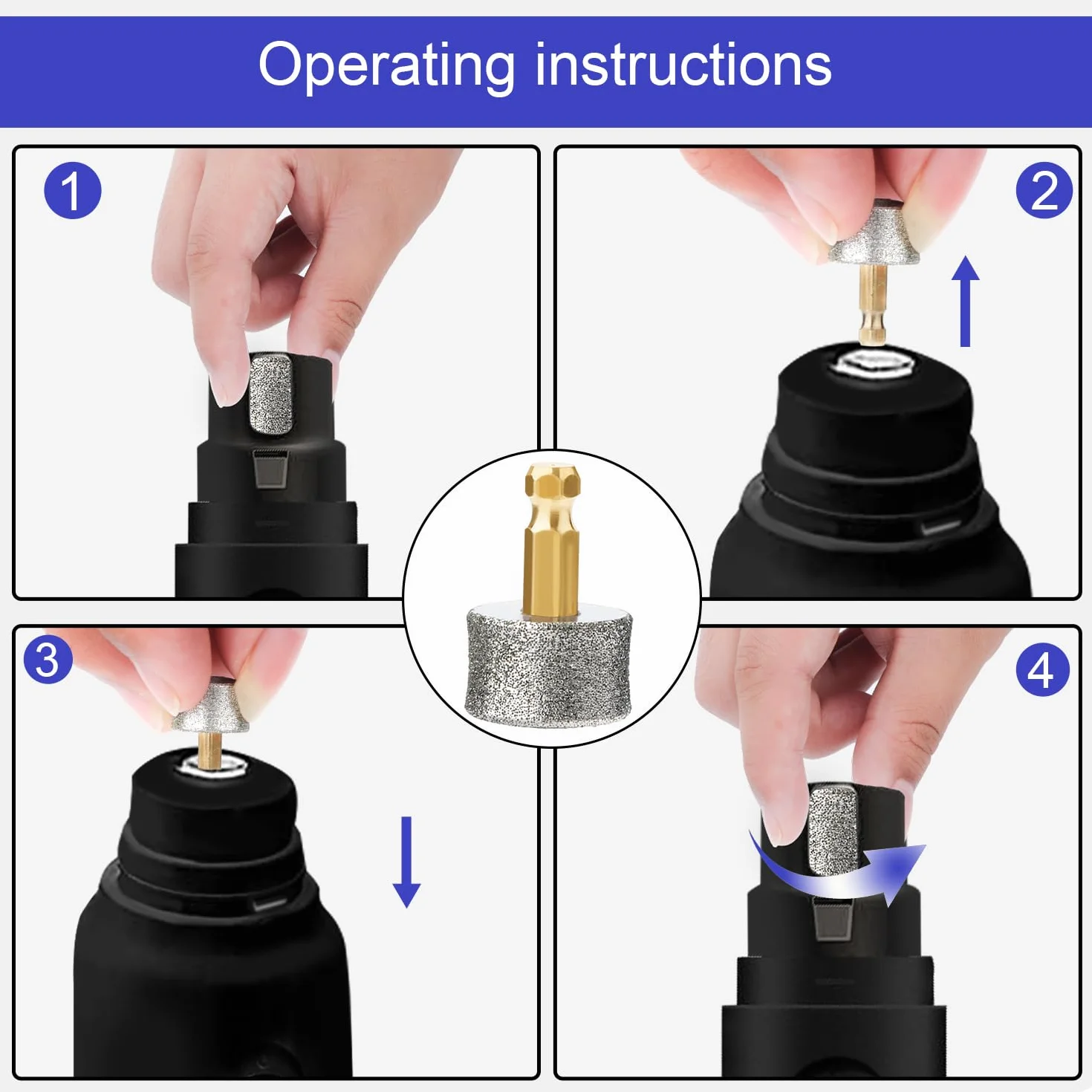 Operating instructions

1

2

3

4