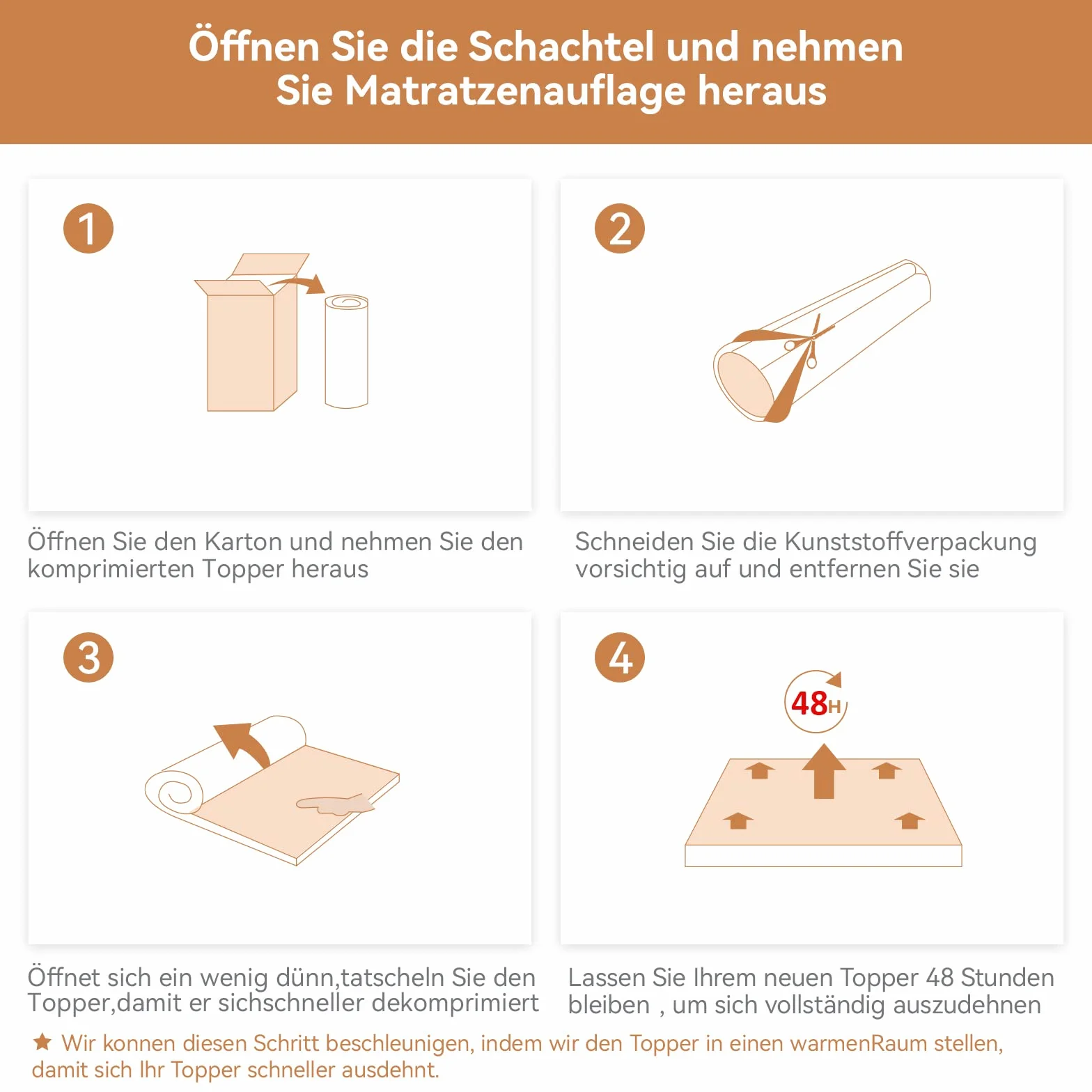 Öffnen Sie die Schachtel und nehmen Sie Matratzenauflage heraus

1

Öffnen Sie den Karton und nehmen Sie den komprimierten Topper heraus

2

Schneiden Sie die Kunststoffverpackung vorsichtig auf und entfernen Sie sie

3

Öffnet sich ein wenig dünn,tatscheln Sie den Topper,damit er sichschneller dekomprimiert

4

48H

Lassen Sie Ihrem neuen Topper 48 Stunden bleiben , um sich vollständig auszudehnen

★ Wir konnen diesen Schritt beschleunigen, indem wir den Topper in einen warmenRaum stellen, damit sich Ihr Topper schneller ausdehnt.