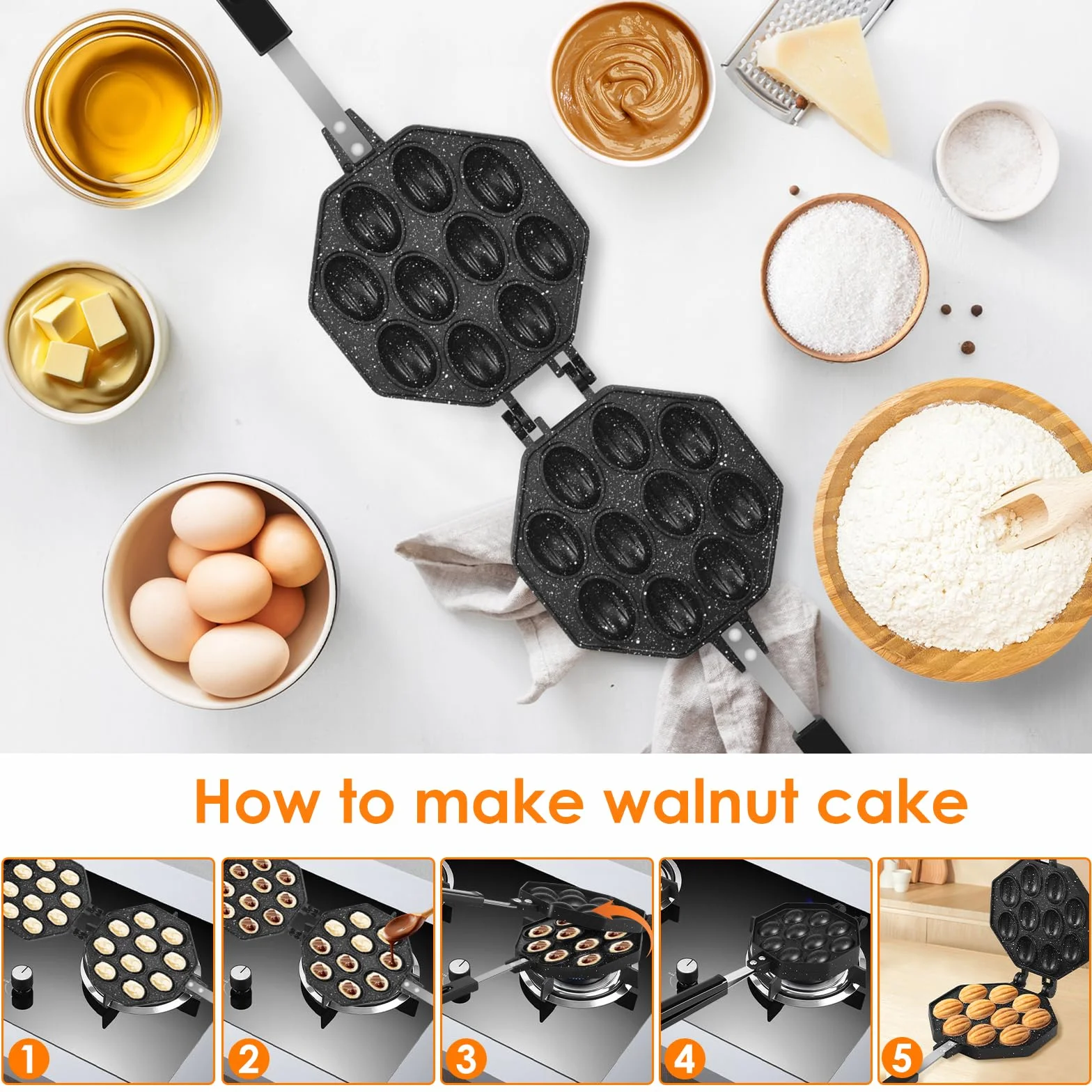 How to make walnut cake

1

2

3

4

5